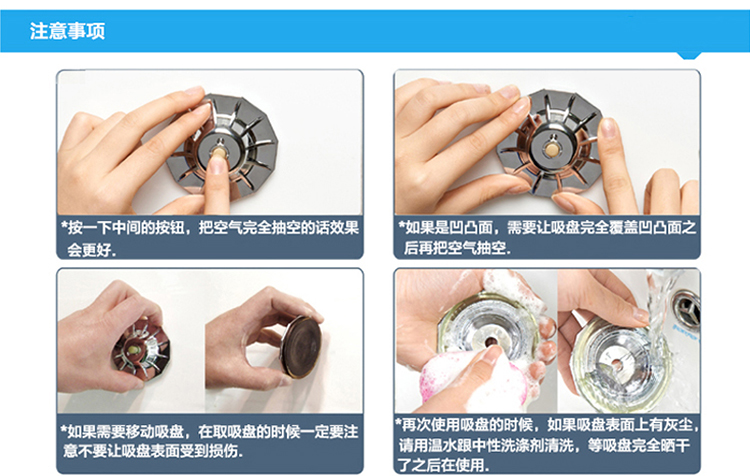 注意事项

*按一下中间的按钮，把空气完全抽空的话效果会更好.

*如果是凹凸面，需要让吸盘完全覆盖凹凸面之后再把空气抽空.

*如果需要移动吸盘，在取吸盘的时候一定要注意不要让吸盘表面受到损伤.

*再次使用吸盘的时候，如果吸盘表面上有灰尘，请用温水跟中性洗涤剂清洗，等吸盘完全晒干了之后在使用.