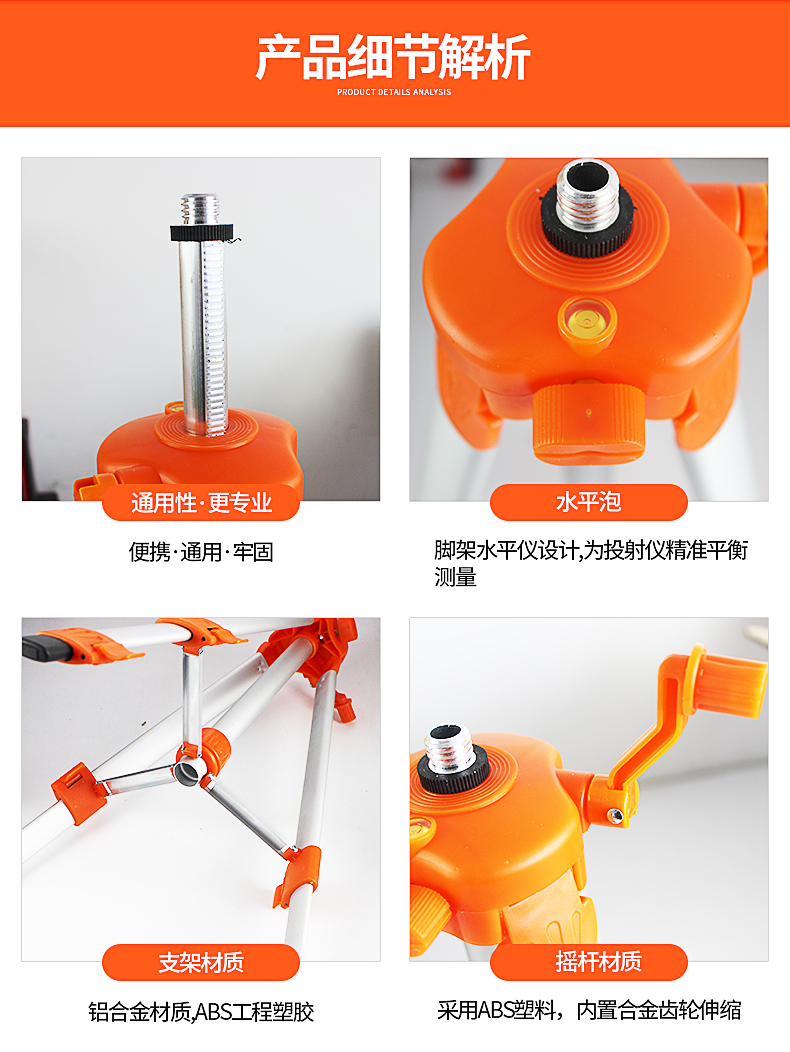 产品细节解析
PRODUCT DETAILS ANALYSIS

通用性·更专业

便携·通用·牢固

水平泡

脚架水平仪设计,为投射仪精准平衡测量

支架材质

铝合金材质,ABS工程塑胶

摇杆材质

采用ABS塑料，内置合金齿轮伸缩