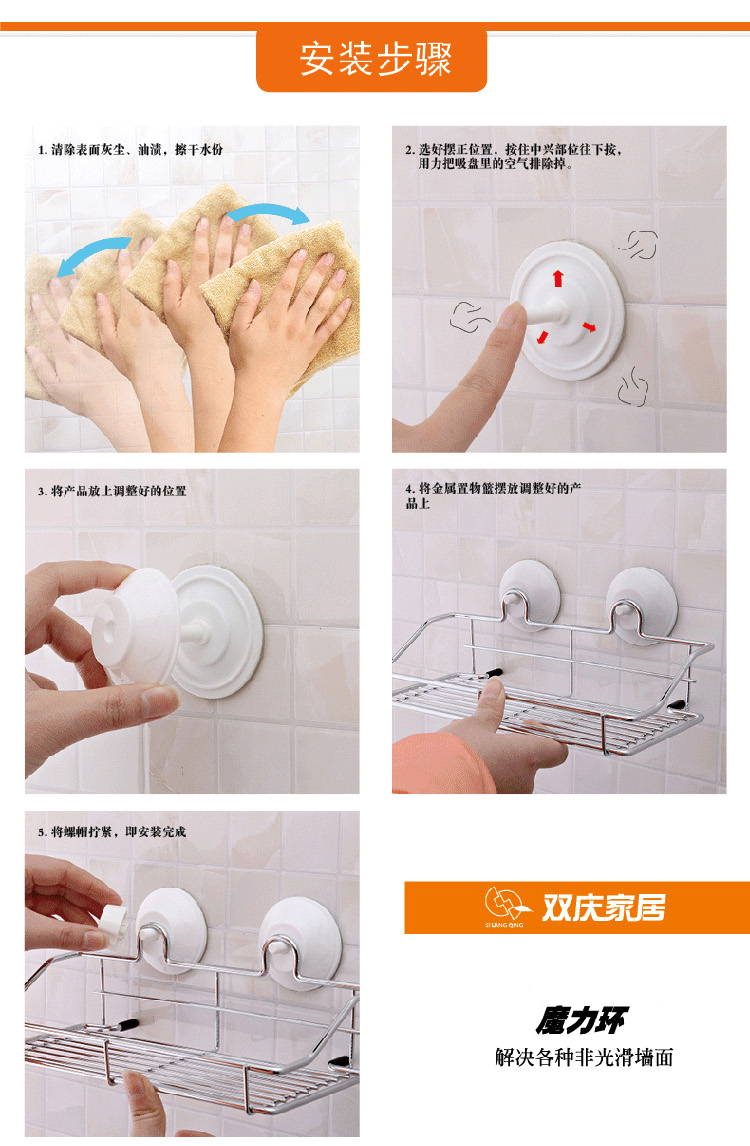 安装步骤

1. 清除表面灰尘、油渍，擦干水份

2. 选好摆正位置，按住中兴部位往下按，用力把吸盘里的空气排除掉。

3. 将产品放上调整好的位置

4. 将金属置物篮摆放调整好的产品上

5. 将螺帽拧紧，即安装完成

SHUANG QING 双庆家居

魔力环
解决各种非光滑墙面