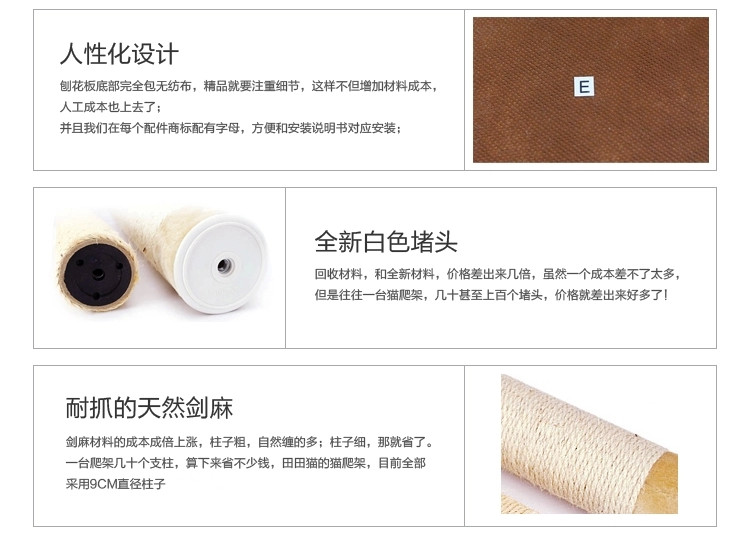 人性化设计

刨花板底部完全包无纺布，精品就要注重细节，这样不但增加材料成本，人工成本也上去了；
并且我们在每个配件商标配有字母，方便和安装说明书对应安装；

E

全新白色堵头

回收材料，和全新材料，价格差出来几倍，虽然一个成本差不了太多，但是往往一台猫爬架，几十甚至上百个堵头，价格就差出来好多了！

耐抓的天然剑麻

剑麻材料的成本成倍上涨，柱子粗，自然缠的多；柱子细，那就省了。一台爬架几十个支柱，算下来省不少钱，田田猫的猫爬架，目前全部采用9CM直径柱子