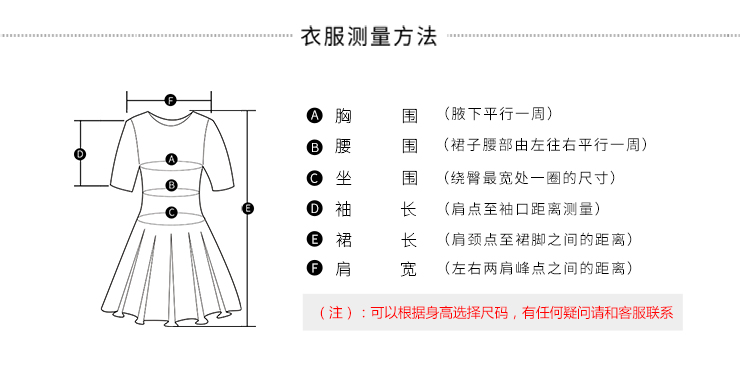 衣服测量方法

F
D
A
B
C
E

A 胸 围 （腋下平行一周）
B 腰 围 （裙子腰部由左往右平行一周）
C 坐 围 （绕臀最宽处一圈的尺寸）
D 袖 长 （肩点至袖口距离测量）
E 裙 长 （肩颈点至裙脚之间的距离）
F 肩 宽 （左右两肩峰点之间的距离）

（注）：可以根据身高选择尺码，有任何疑问请和客服联系