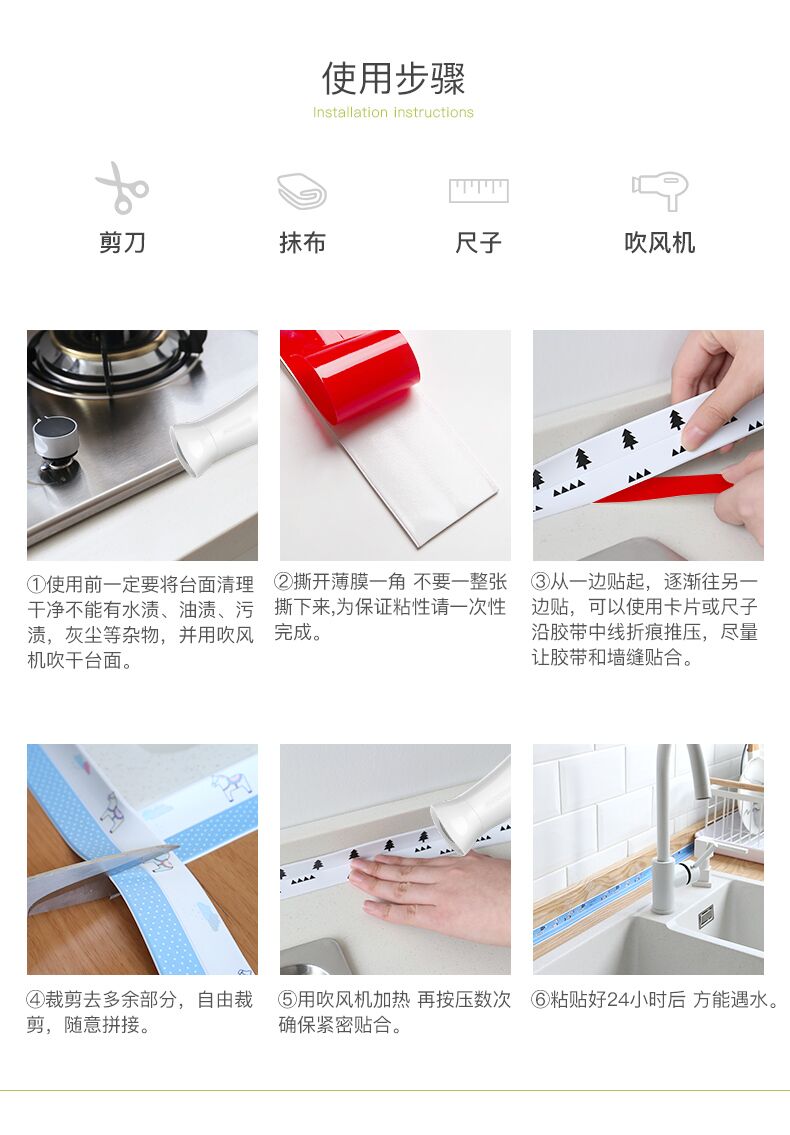 使用步骤
Installation instructions

剪刀
抹布
尺子
吹风机

①使用前一定要将台面清理干净不能有水渍、油渍、污渍，灰尘等杂物，并用吹风机吹干台面。

②撕开薄膜一角 不要一整张撕下来,为保证粘性请一次性完成。

③从一边贴起，逐渐往另一边贴，可以使用卡片或尺子沿胶带中线折痕推压，尽量让胶带和墙缝贴合。

④裁剪去多余部分，自由裁剪，随意拼接。

⑤用吹风机加热 再按压数次确保紧密贴合。

⑥粘贴好24小时后 方能遇水。