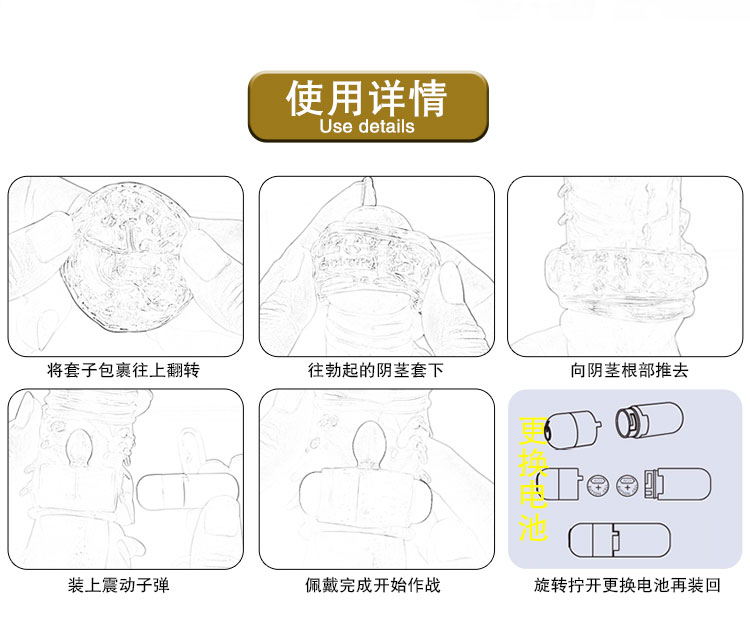 使用详情
Use details

将套子包裹往上翻转

往勃起的阴茎套下

向阴茎根部推去

装上震动子弹

佩戴完成开始作战

更换电池

旋转拧开更换电池再装回