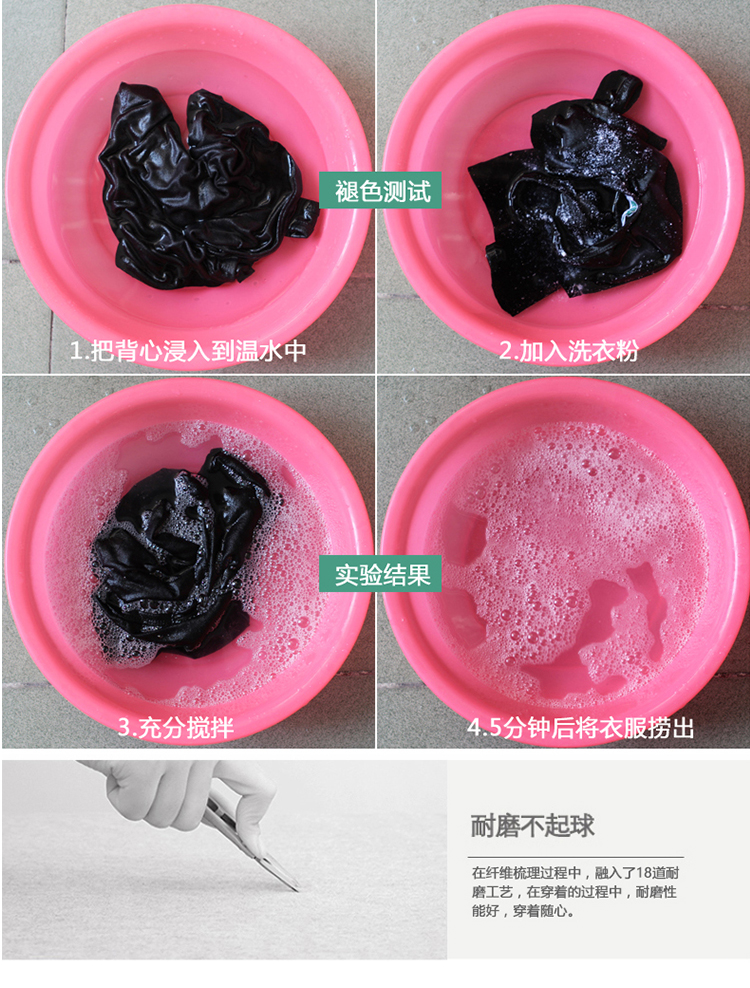 褪色测试

1.把背心浸入到温水中

2.加入洗衣粉

实验结果

3.充分搅拌

4.5分钟后将衣服捞出

耐磨不起球

在纤维梳理过程中，融入了18道耐磨工艺，在穿着的过程中，耐磨性能好，穿着随心。