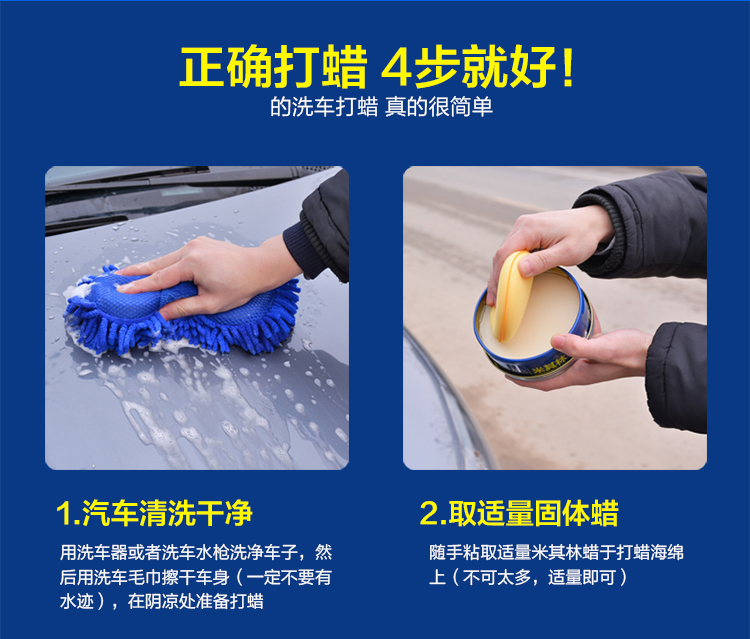 正确打蜡 4步就好！
的洗车打蜡 真的很简单

米其林

1.汽车清洗干净
用洗车器或者洗车水枪洗净车子，然后用洗车毛巾擦干车身（一定不要有水迹），在阴凉处准备打蜡

2.取适量固体蜡
随手粘取适量米其林蜡于打蜡海绵上（不可太多，适量即可）