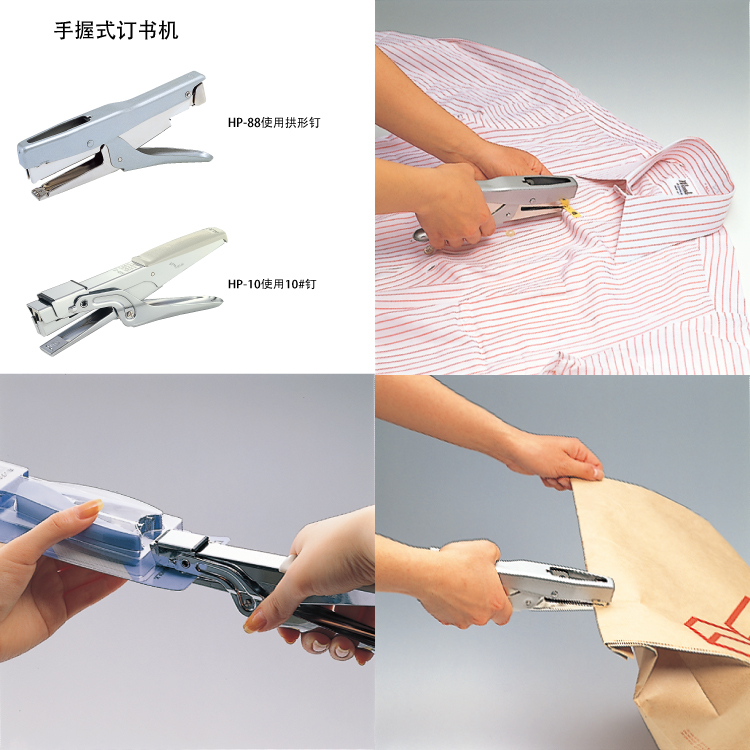 手握式订书机

HP-88使用拱形钉

HP-10使用10#钉