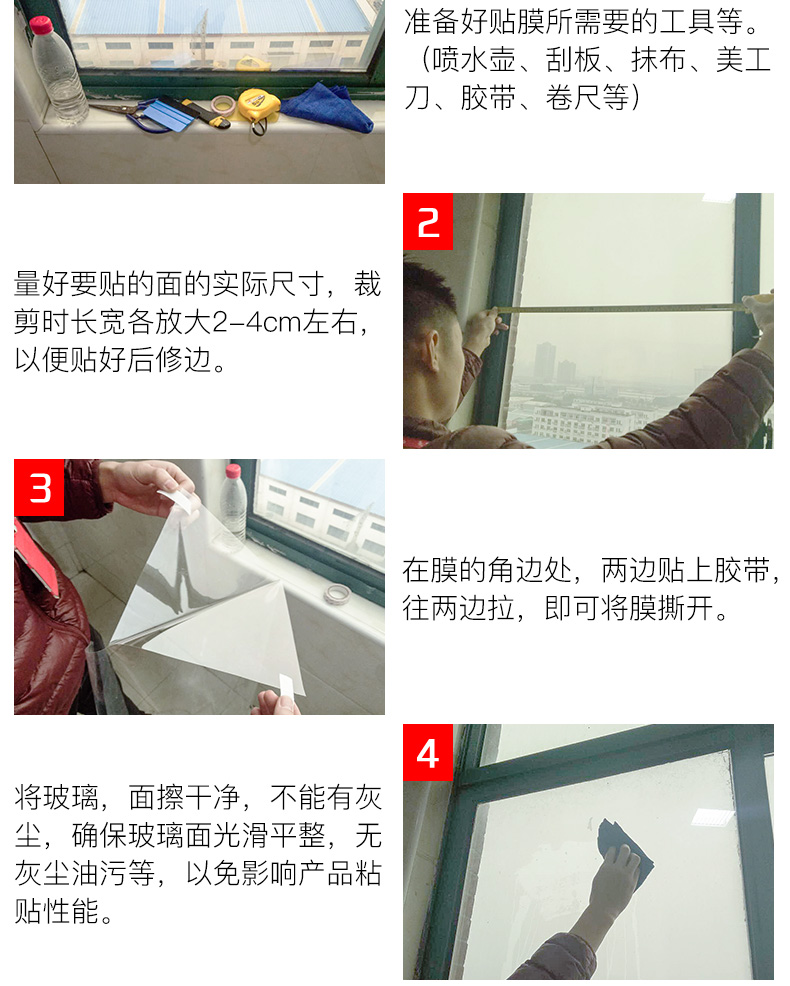 准备好贴膜所需要的工具等。（喷水壶、刮板、抹布、美工刀、胶带、卷尺等）

2

量好要贴的面的实际尺寸，裁剪时长宽各放大2-4cm左右，以便贴好后修边。

3

在膜的角边处，两边贴上胶带，往两边拉，即可将膜撕开。

4

将玻璃，面擦干净，不能有灰尘，确保玻璃面光滑平整，无灰尘油污等，以免影响产品粘贴性能。