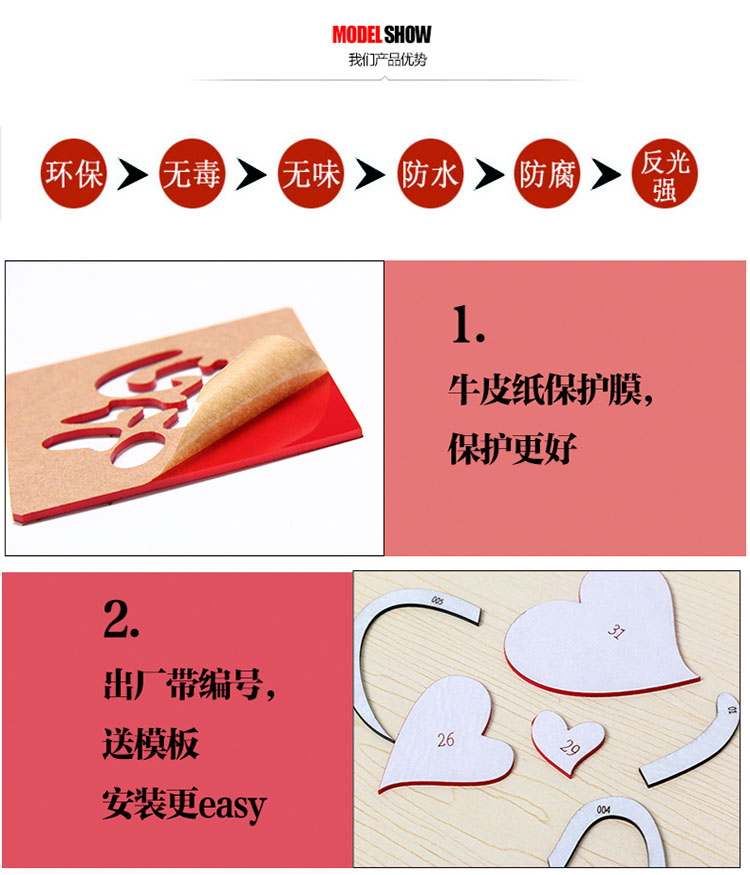 MODEL SHOW
我们产品优势

环保 无毒 无味 防水 防腐 反光强

1.
牛皮纸保护膜，
保护更好

2.
出厂带编号，
送模板
安装更easy

005
31
26
29
10
004