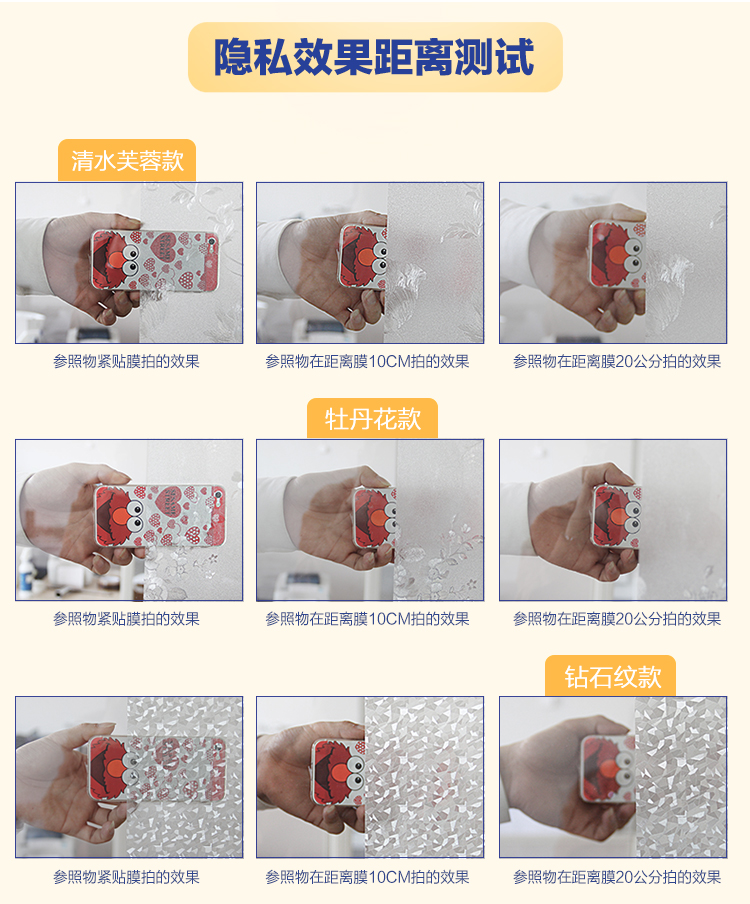 隐私效果距离测试

清水芙蓉款

参照物紧贴膜拍的效果

参照物在距离膜10CM拍的效果

参照物在距离膜20公分拍的效果

牡丹花款

参照物紧贴膜拍的效果

参照物在距离膜10CM拍的效果

参照物在距离膜20公分拍的效果

钻石纹款

参照物紧贴膜拍的效果

参照物在距离膜10CM拍的效果

参照物在距离膜20公分拍的效果