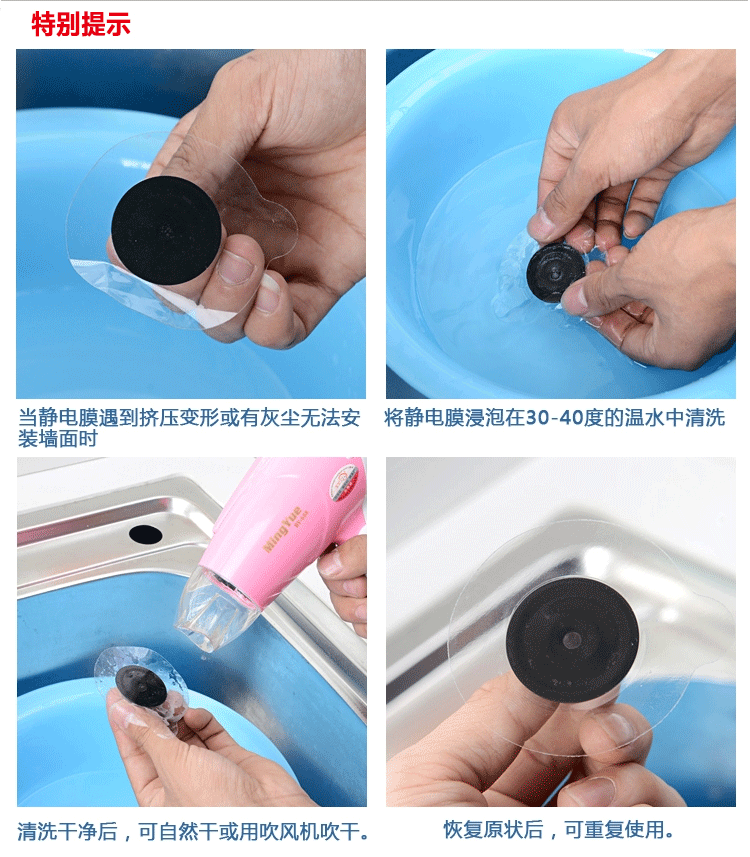 特别提示

当静电膜遇到挤压变形或有灰尘无法安装墙面时

将静电膜浸泡在30-40度的温水中清洗

MingYue

清洗干净后，可自然干或用吹风机吹干。

恢复原状后，可重复使用。