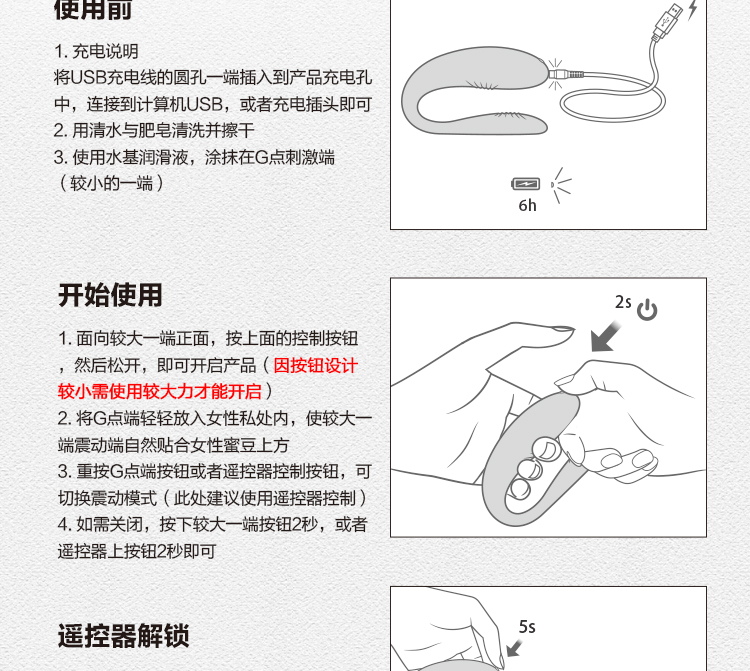 使用前

1. 充电说明
将USB充电线的圆孔一端插入到产品充电孔中，连接到计算机USB，或者充电插头即可
2. 用清水与肥皂清洗并擦干
3. 使用水基润滑液，涂抹在G点刺激端（较小的一端）

6h

开始使用

1. 面向较大一端正面，按上面的控制按钮，然后松开，即可开启产品（因按钮设计较小需使用较大力才能开启）
2. 将G点端轻轻放入女性私处内，使较大一端震动端自然贴合女性蜜豆上方
3. 重按G点端按钮或者遥控器控制按钮，可切换震动模式（此处建议使用遥控器控制）
4. 如需关闭，按下较大一端按钮2秒，或者遥控器上按钮2秒即可

2s

遥控器解锁

5s