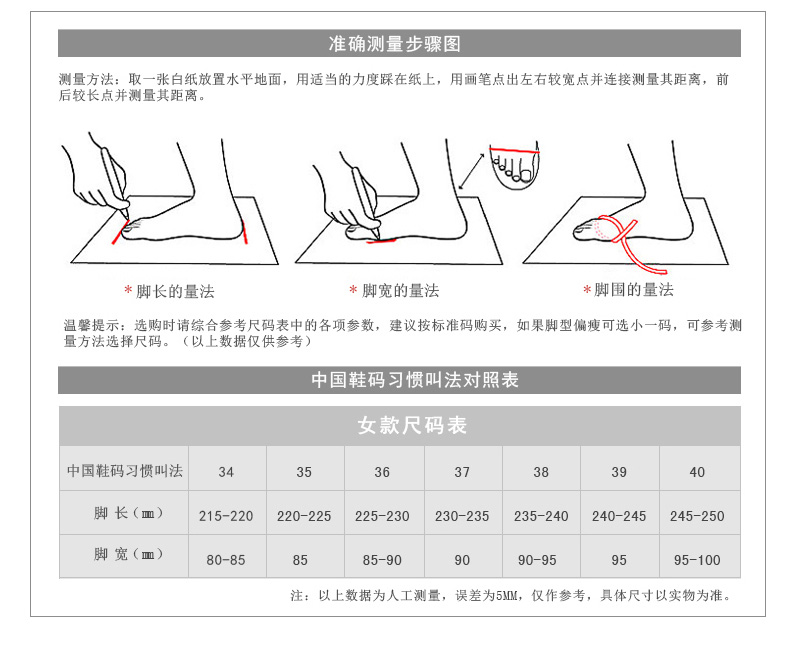 准确测量步骤图

测量方法：取一张白纸放置水平地面，用适当的力度踩在纸上，用画笔点出左右较宽点并连接测量其距离，前后较长点并测量其距离。

* 脚长的量法

* 脚宽的量法

* 脚围的量法

温馨提示：选购时请综合参考尺码表中的各项参数，建议按标准码购买，如果脚型偏瘦可选小一码，可参考测量方法选择尺码。（以上数据仅供参考）

中国鞋码习惯叫法对照表

女款尺码表

| 中国鞋码习惯叫法 | 34 | 35 | 36 | 37 | 38 | 39 | 40 |
|---|---|---|---|---|---|---|---|
| 脚 长（㎜） | 215-220 | 220-225 | 225-230 | 230-235 | 235-240 | 240-245 | 245-250 |
| 脚 宽（㎜） | 80-85 | 85 | 85-90 | 90 | 90-95 | 95 | 95-100 |

注：以上数据为人工测量，误差为5MM，仅作参考，具体尺寸以实物为准。