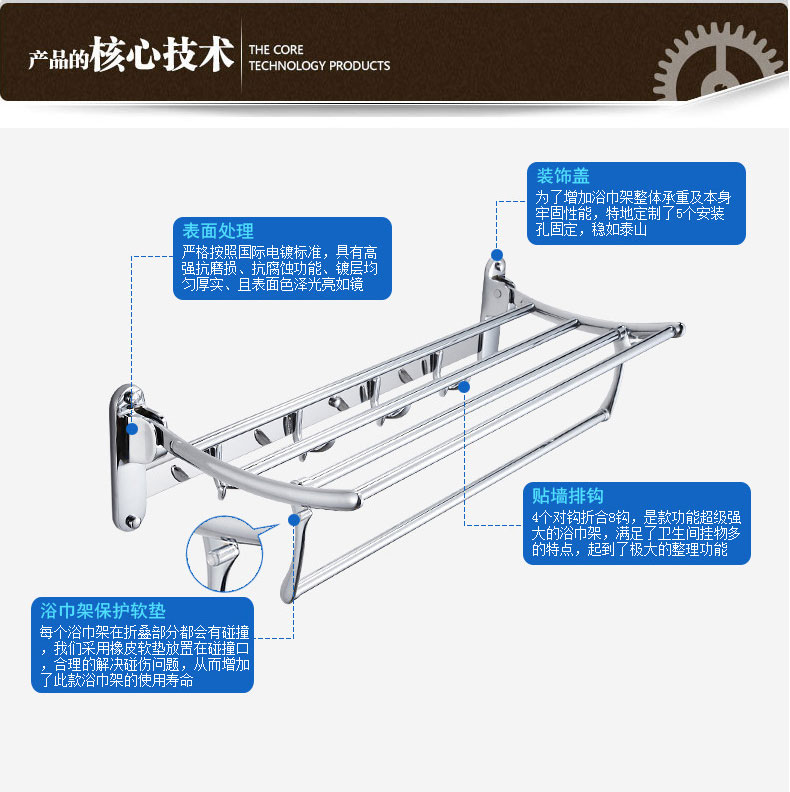 产品的核心技术 THE CORE TECHNOLOGY PRODUCTS

装饰盖
为了增加浴巾架整体承重及本身牢固性能，特地定制了5个安装孔固定，稳如泰山

表面处理
严格按照国际电镀标准，具有高强抗磨损、抗腐蚀功能、镀层均匀厚实、且表面色泽光亮如镜

贴墙排钩
4个对钩折合8钩，是款功能超级强大的浴巾架，满足了卫生间挂物多的特点，起到了极大的整理功能

浴巾架保护软垫
每个浴巾架在折叠部分都会有碰撞，我们采用橡皮软垫放置在碰撞口，合理的解决碰伤问题，从而增加了此款浴巾架的使用寿命