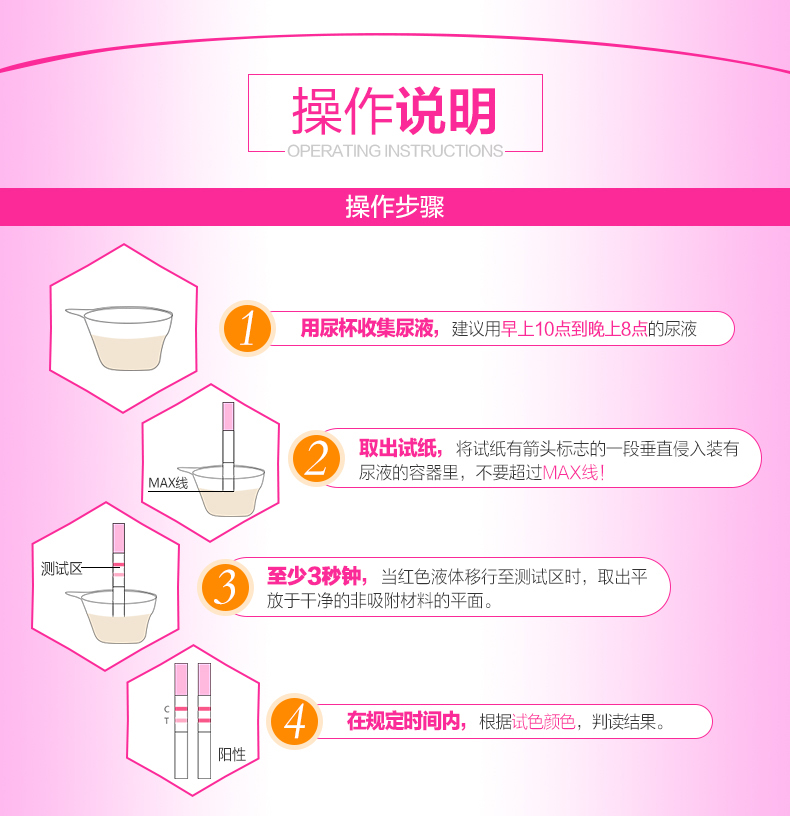 操作说明
OPERATING INSTRUCTIONS

操作步骤

1 用尿杯收集尿液，建议用早上10点到晚上8点的尿液

MAX线

2 取出试纸，将试纸有箭头标志的一段垂直侵入装有尿液的容器里，不要超过MAX线！

测试区

3 至少3秒钟，当红色液体移行至测试区时，取出平放于干净的非吸附材料的平面。

C
T
阳性

4 在规定时间内，根据试色颜色，判读结果。