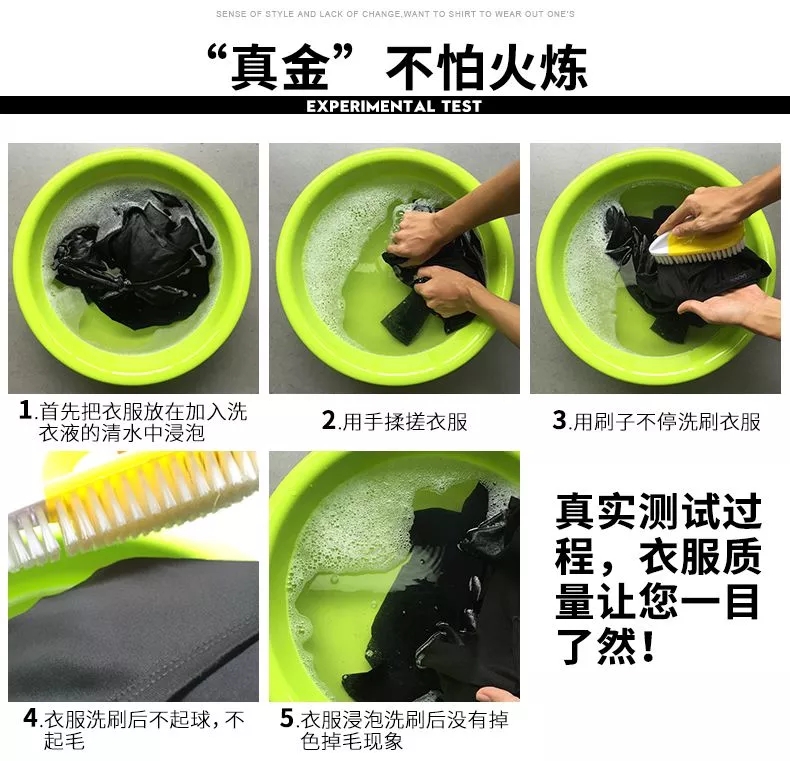 SENSE OF STYLE AND LACK OF CHANGE,WANT TO SHIRT TO WEAR OUT ONE'S

“真金”不怕火炼

EXPERIMENTAL TEST

1.首先把衣服放在加入洗衣液的清水中浸泡

2.用手揉搓衣服

3.用刷子不停洗刷衣服

4.衣服洗刷后不起球，不起毛

5.衣服浸泡洗刷后没有掉色掉毛现象

真实测试过程，衣服质量让您一目了然！