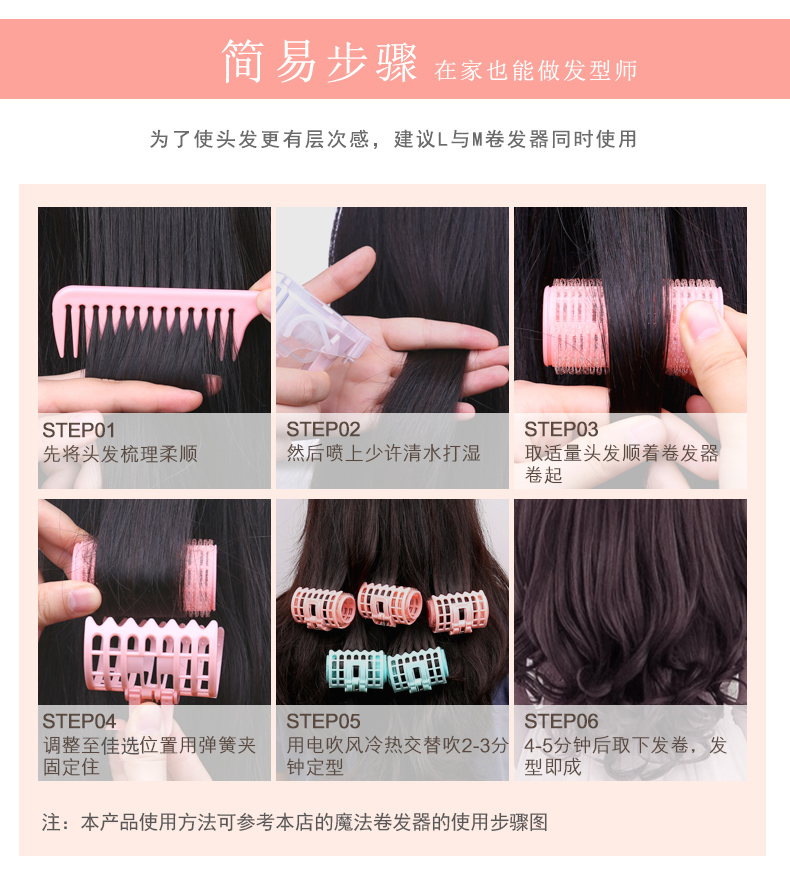 简易步骤 在家也能做发型师

为了使头发更有层次感，建议L与M卷发器同时使用

STEP01
先将头发梳理柔顺

STEP02
然后喷上少许清水打湿

STEP03
取适量头发顺着卷发器卷起

STEP04
调整至佳选位置用弹簧夹固定住

STEP05
用电吹风冷热交替吹2-3分钟定型

STEP06
4-5分钟后取下发卷，发型即成

注：本产品使用方法可参考本店的魔法卷发器的使用步骤图