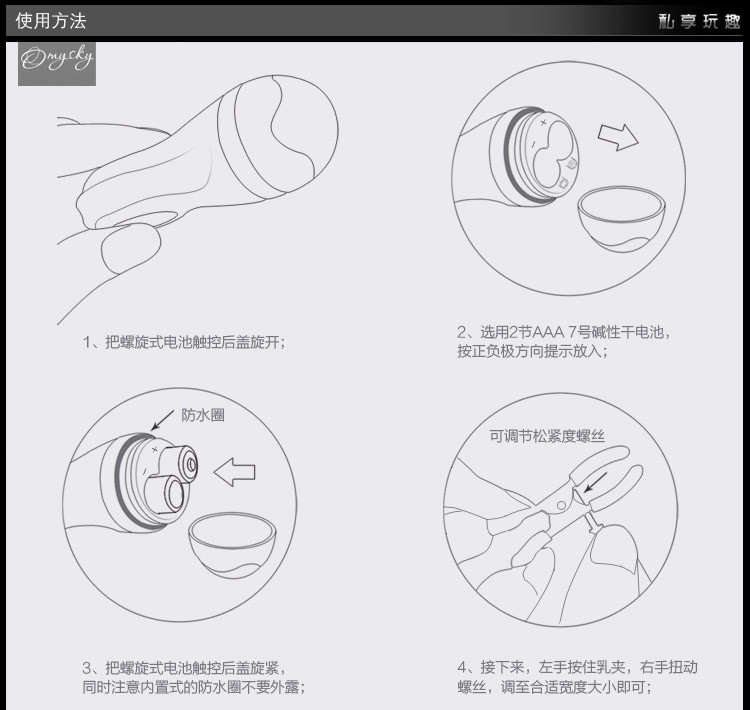 使用方法

私享玩趣

Omysky

1、把螺旋式电池触控后盖旋开；

2、选用2节AAA 7号碱性干电池，按正负极方向提示放入；

防水圈

可调节松紧度螺丝

3、把螺旋式电池触控后盖旋紧，同时注意内置式的防水圈不要外露；

4、接下来，左手按住乳夹，右手扭动螺丝，调至合适宽度大小即可；