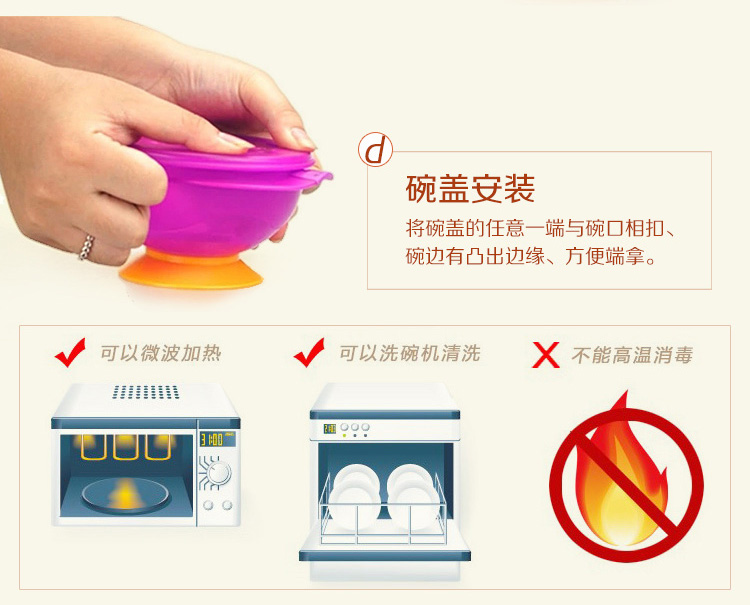 d

碗盖安装

将碗盖的任意一端与碗口相扣、碗边有凸出边缘、方便端拿。

可以微波加热

可以洗碗机清洗

不能高温消毒

31:00