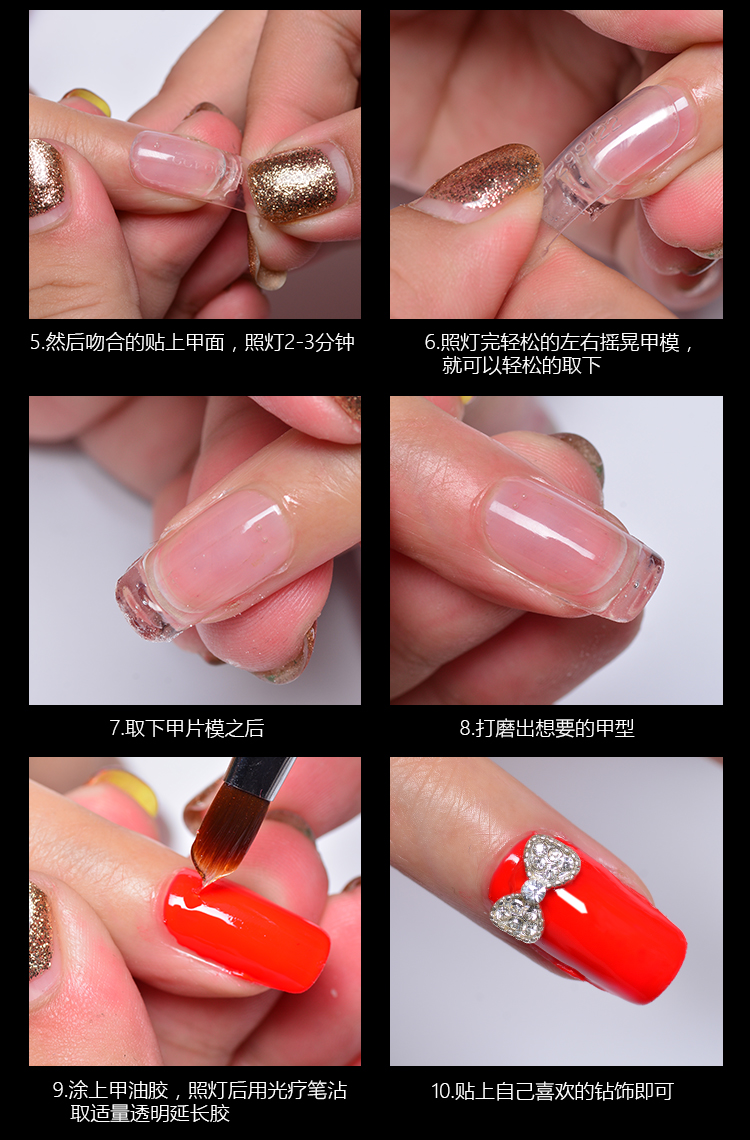 5.然后吻合的贴上甲面，照灯2-3分钟

6.照灯完轻松的左右摇晃甲模，就可以轻松的取下

7.取下甲片模之后

8.打磨出想要的甲型

9.涂上甲油胶，照灯后用光疗笔沾取适量透明延长胶

10.贴上自己喜欢的钻饰即可