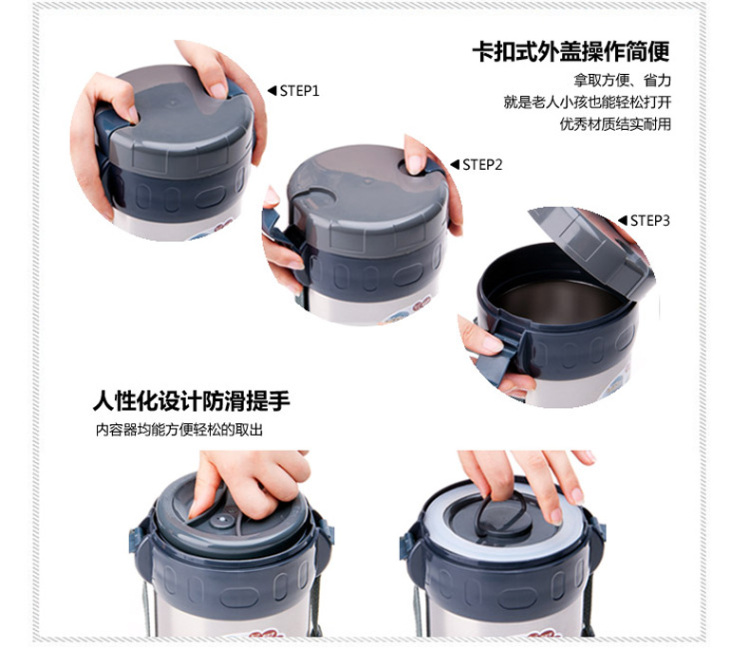 卡扣式外盖操作简便
拿取方便、省力
就是老人小孩也能轻松打开
优秀材质结实耐用

◀STEP1

◀STEP2

◀STEP3

人性化设计防滑提手
内容器均能方便轻松的取出