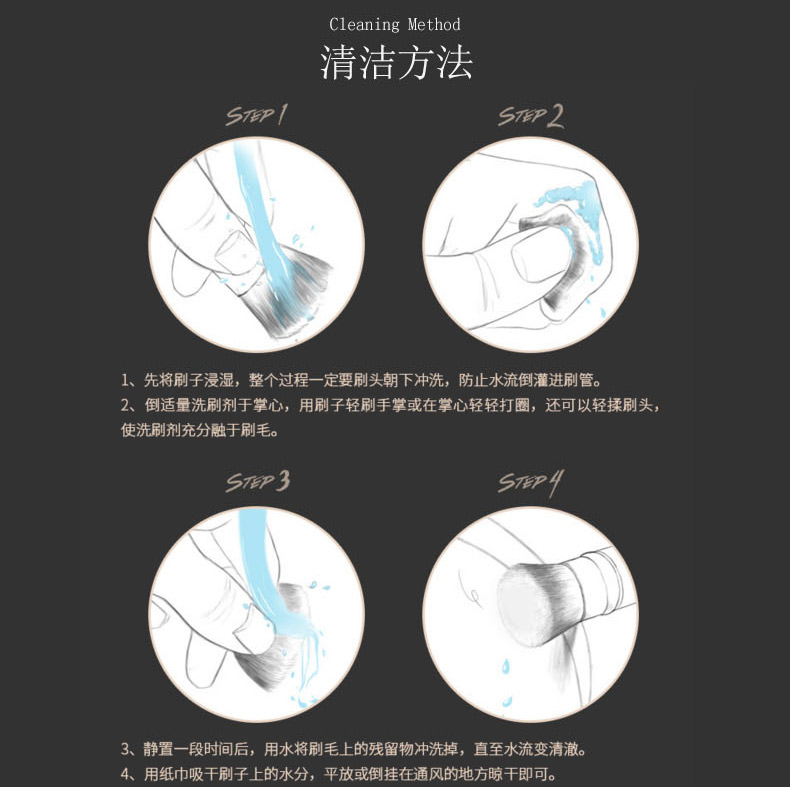 Cleaning Method

清洁方法

STEP 1

STEP 2

1、先将刷子浸湿，整个过程一定要刷头朝下冲洗，防止水流倒灌进刷管。

2、倒适量洗刷剂于掌心，用刷子轻刷手掌或在掌心轻轻打圈，还可以轻揉刷头，使洗刷剂充分融于刷毛。

STEP 3

STEP 4

3、静置一段时间后，用水将刷毛上的残留物冲洗掉，直至水流变清澈。

4、用纸巾吸干刷子上的水分，平放或倒挂在通风的地方晾干即可。