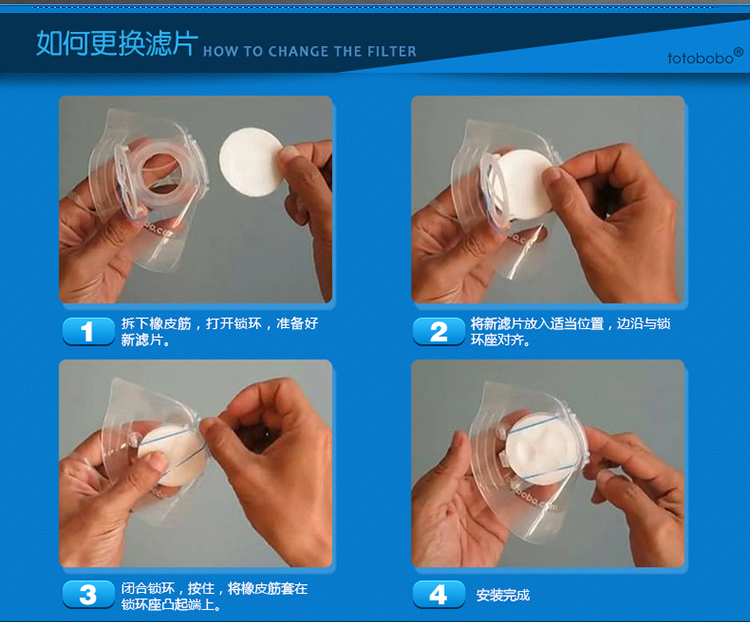 如何更换滤片 HOW TO CHANGE THE FILTER

totobobo®

1 拆下橡皮筋，打开锁环，准备好新滤片。

2 将新滤片放入适当位置，边沿与锁环座对齐。

3 闭合锁环，按住，将橡皮筋套在锁环座凸起端上。

4 安装完成