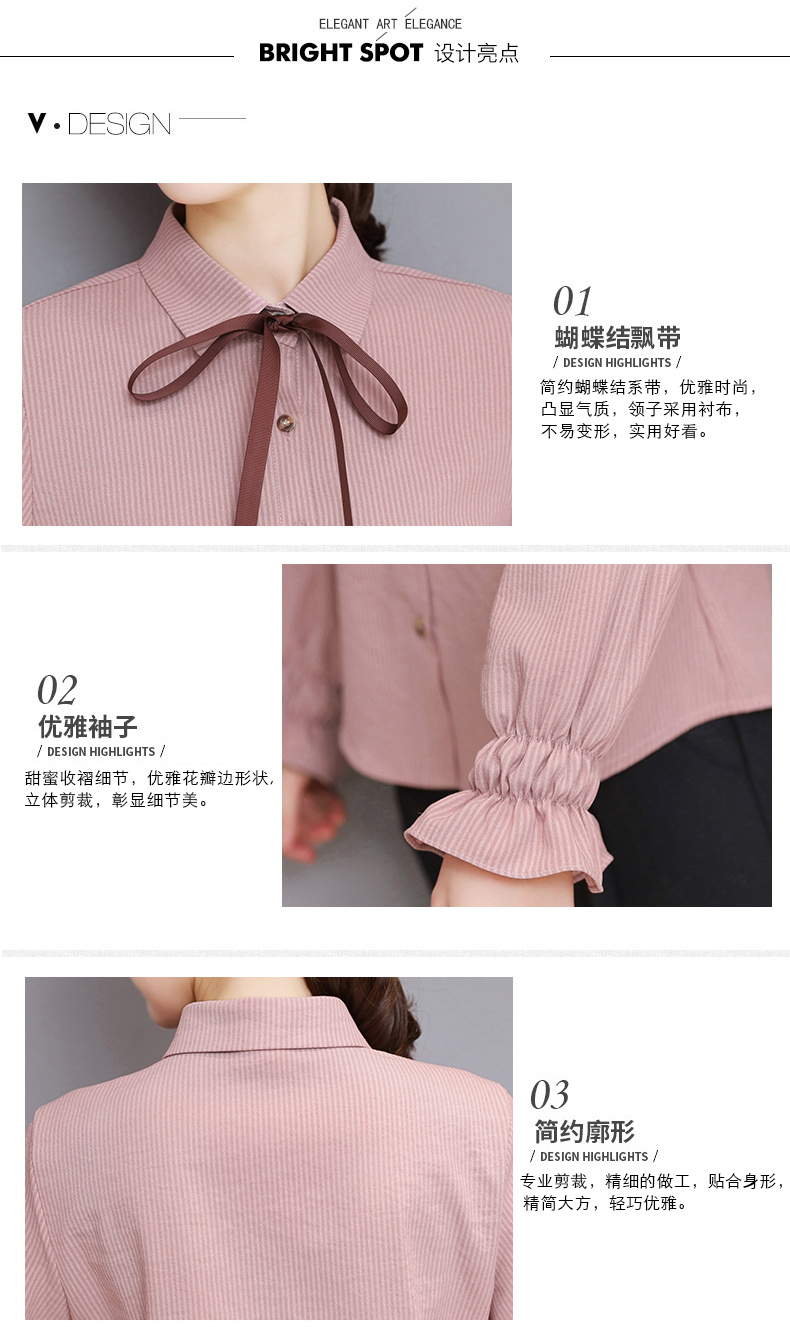 ELEGANT ART ELEGANCE
BRIGHT SPOT 设计亮点

V · DESIGN

01
蝴蝶结飘带
/ DESIGN HIGHLIGHTS /
简约蝴蝶结系带，优雅时尚，凸显气质，领子采用衬布，不易变形，实用好看。

02
优雅袖子
/ DESIGN HIGHLIGHTS /
甜蜜收褶细节，优雅花瓣边形状，立体剪裁，彰显细节美。

03
简约廓形
/ DESIGN HIGHLIGHTS /
专业剪裁，精细的做工，贴合身形，精简大方，轻巧优雅。