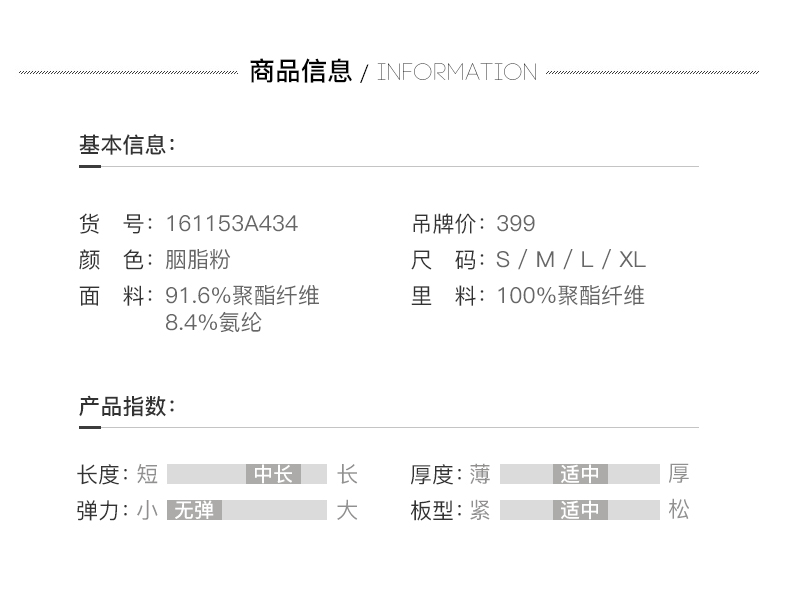 商品信息 / INFORMATION

基本信息:

货　号: 161153A434
颜　色: 胭脂粉
面　料: 91.6%聚酯纤维 8.4%氨纶

吊牌价: 399
尺　码: S / M / L / XL
里　料: 100%聚酯纤维

产品指数:

长度: 短 中长 长
弹力: 小 无弹 大

厚度: 薄 适中 厚
板型: 紧 适中 松