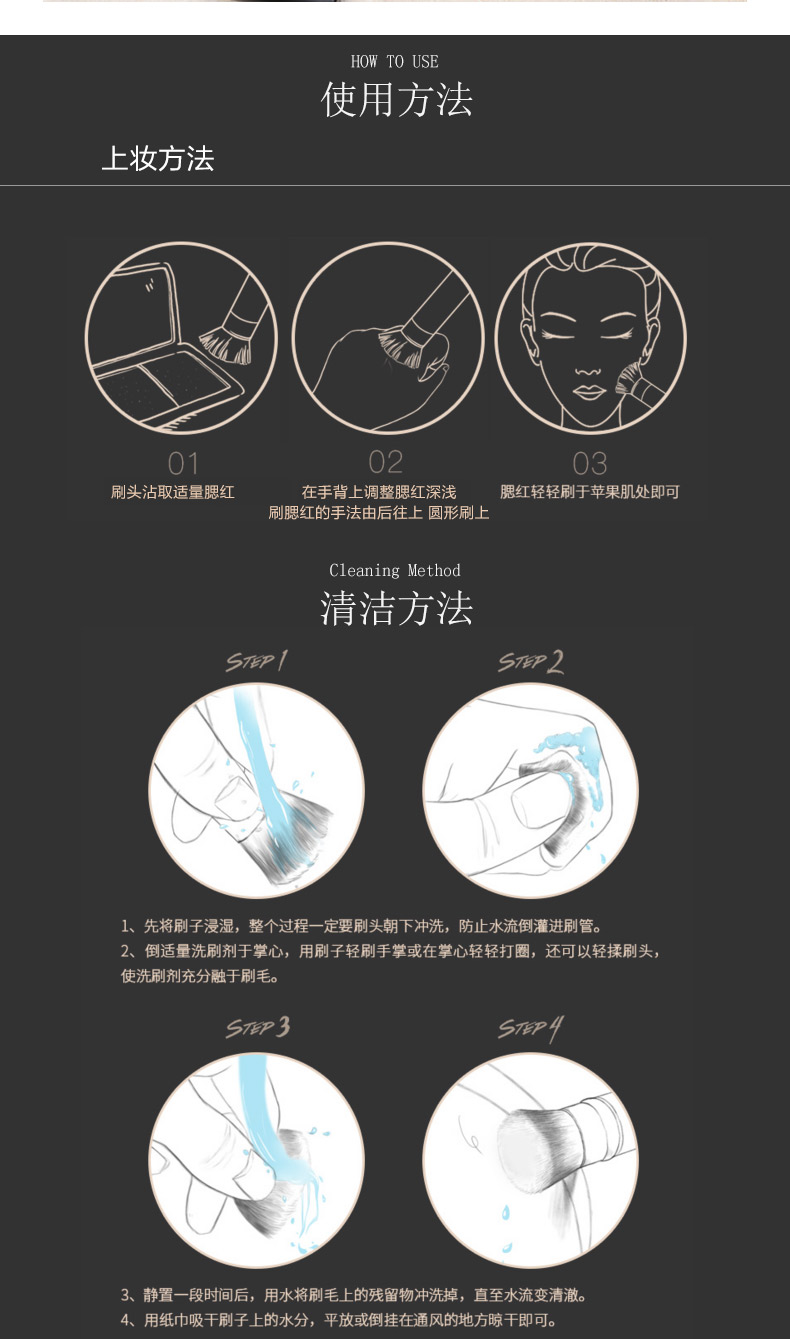 HOW TO USE
使用方法

上妆方法

01
刷头沾取适量腮红

02
在手背上调整腮红深浅
刷腮红的手法由后往上 圆形刷上

03
腮红轻轻刷于苹果肌处即可

Cleaning Method
清洁方法

STEP 1

STEP 2

1、先将刷子浸湿，整个过程一定要刷头朝下冲洗，防止水流倒灌进刷管。
2、倒适量洗刷剂于掌心，用刷子轻刷手掌或在掌心轻轻打圈，还可以轻揉刷头，使洗刷剂充分融于刷毛。

STEP 3

STEP 4

3、静置一段时间后，用水将刷毛上的残留物冲洗掉，直至水流变清澈。
4、用纸巾吸干刷子上的水分，平放或倒挂在通风的地方晾干即可。