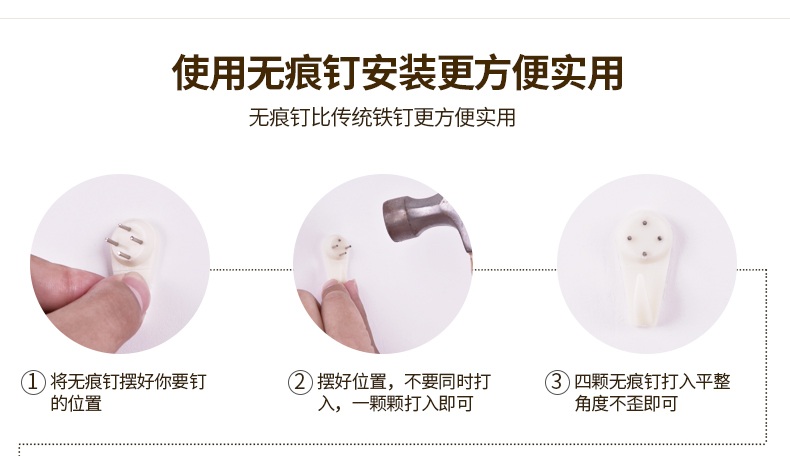 使用无痕钉安装更方便实用

无痕钉比传统铁钉更方便实用

① 将无痕钉摆好你要钉的位置

② 摆好位置，不要同时打入，一颗颗打入即可

③ 四颗无痕钉打入平整角度不歪即可