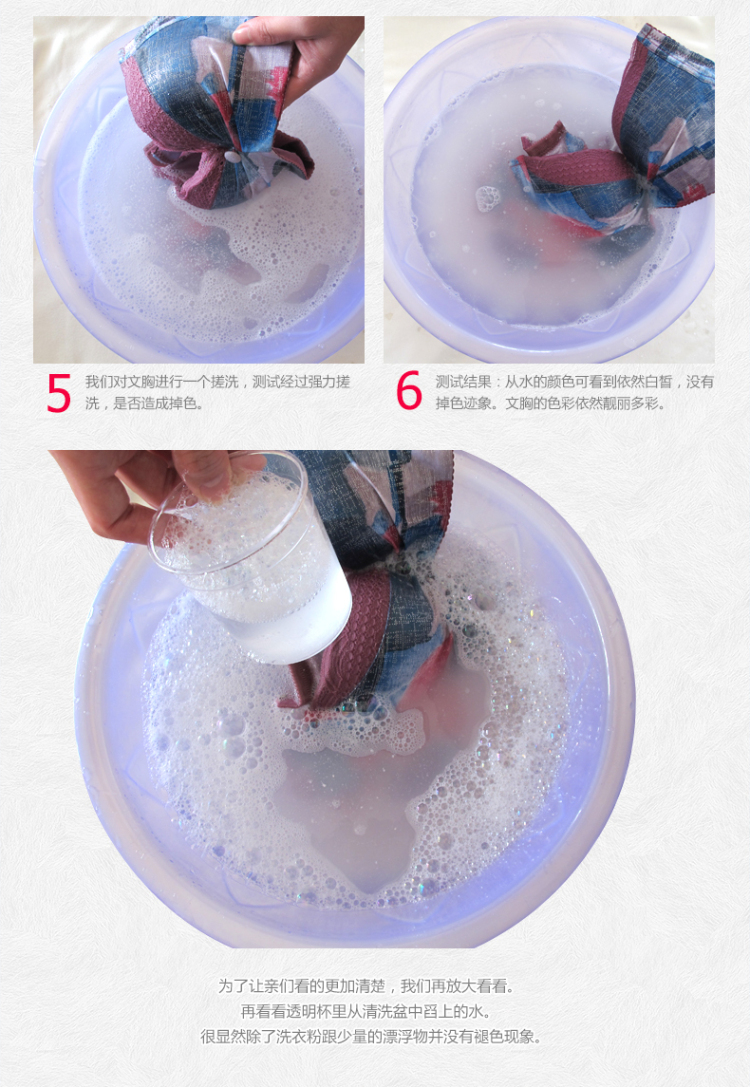 5 我们对文胸进行一个搓洗，测试经过强力搓洗，是否造成掉色。

6 测试结果：从水的颜色可看到依然白皙，没有掉色迹象。文胸的色彩依然靓丽多彩。

为了让亲们看的更加清楚，我们再放大看看。
再看看透明杯里从清洗盆中舀上的水。
很显然除了洗衣粉跟少量的漂浮物并没有褪色现象。