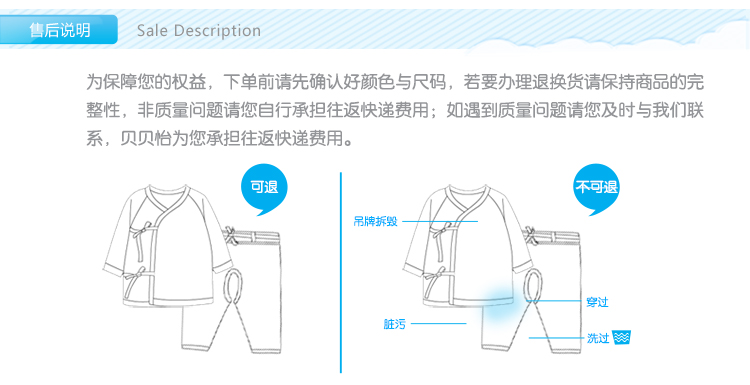 售后说明 Sale Description

为保障您的权益，下单前请先确认好颜色与尺码，若要办理退换货请保持商品的完整性，非质量问题请您自行承担往返快递费用；如遇到质量问题请您及时与我们联系，贝贝怡为您承担往返快递费用。

可退

不可退

吊牌拆毁

穿过

脏污

洗过