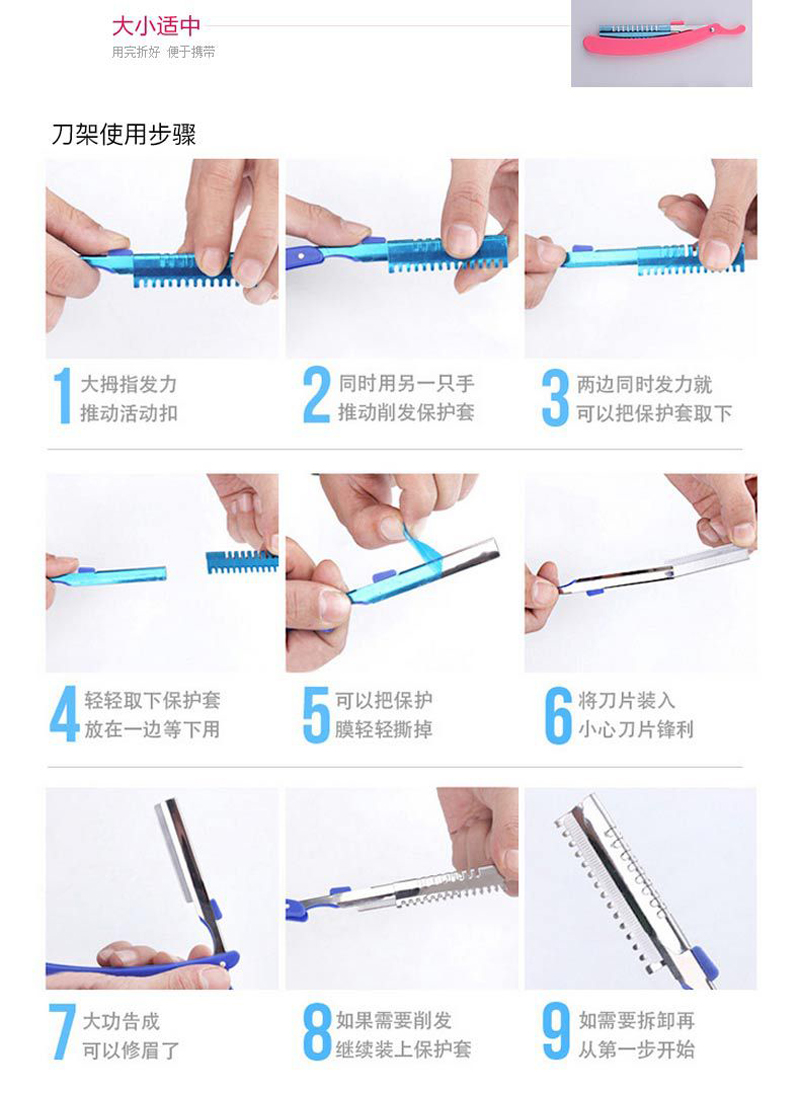 大小适中
用完折好 便于携带

刀架使用步骤

1 大拇指发力
推动活动扣

2 同时用另一只手
推动削发保护套

3 两边同时发力就
可以把保护套取下

4 轻轻取下保护套
放在一边等下用

5 可以把保护
膜轻轻撕掉

6 将刀片装入
小心刀片锋利

7 大功告成
可以修眉了

8 如果需要削发
继续装上保护套

9 如需要拆卸再
从第一步开始