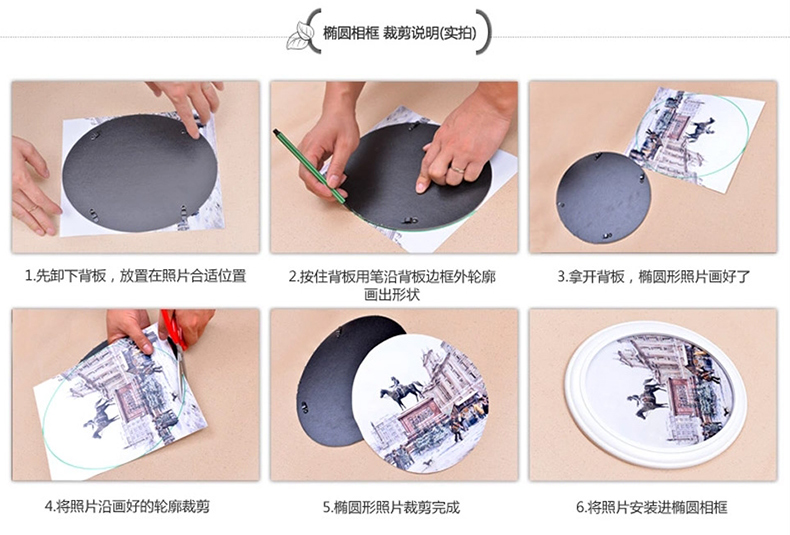 椭圆相框 裁剪说明(实拍)

1.先卸下背板，放置在照片合适位置

2.按住背板用笔沿背板边框外轮廓画出形状

3.拿开背板，椭圆形照片画好了

4.将照片沿画好的轮廓裁剪

5.椭圆形照片裁剪完成

6.将照片安装进椭圆相框