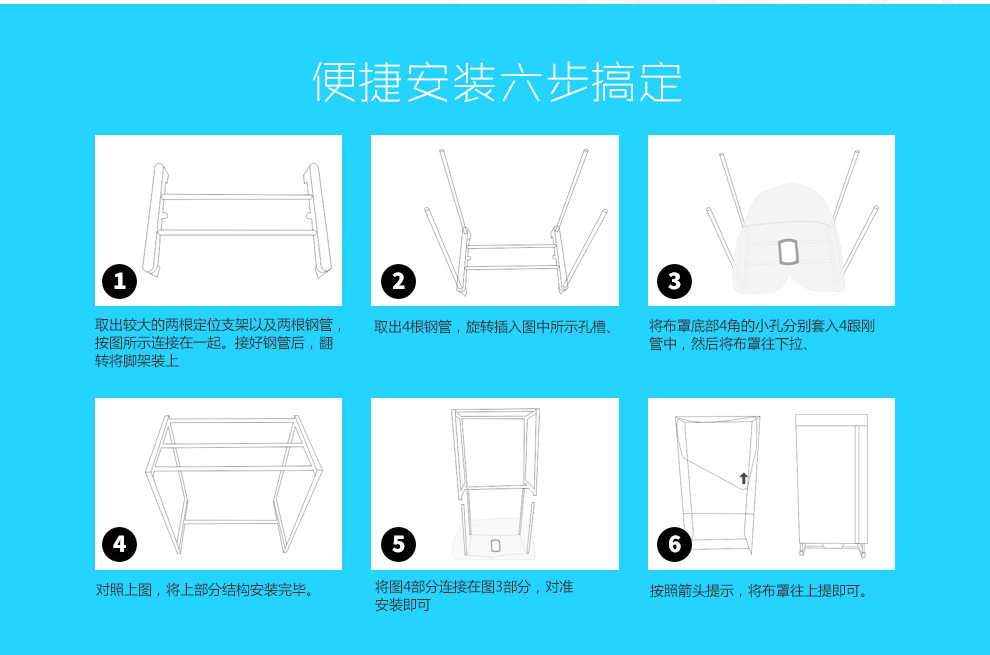 便捷安装六步搞定

1
取出较大的两根定位支架以及两根钢管，按图所示连接在一起。接好钢管后，翻转将脚架装上

2
取出4根钢管，旋转插入图中所示孔槽、

3
将布罩底部4角的小孔分别套入4跟刚管中，然后将布罩往下拉、

4
对照上图，将上部分结构安装完毕。

5
将图4部分连接在图3部分，对准安装即可

6
按照箭头提示，将布罩往上提即可。