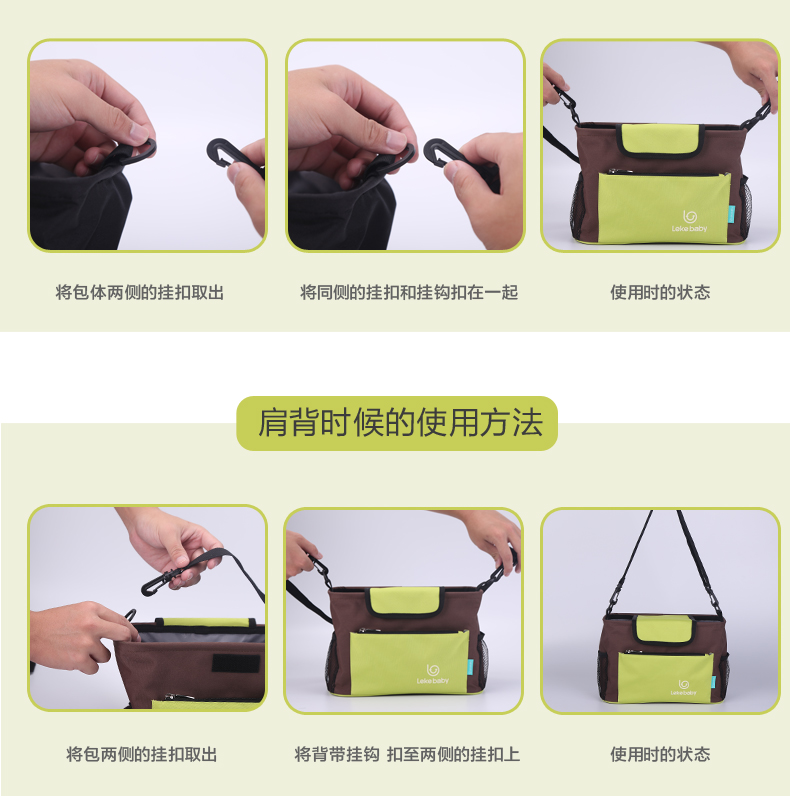 Leke baby

将包体两侧的挂扣取出

将同侧的挂扣和挂钩扣在一起

使用时的状态

肩背时候的使用方法

Leke baby

Leke baby

将包两侧的挂扣取出

将背带挂钩 扣至两侧的挂扣上

使用时的状态