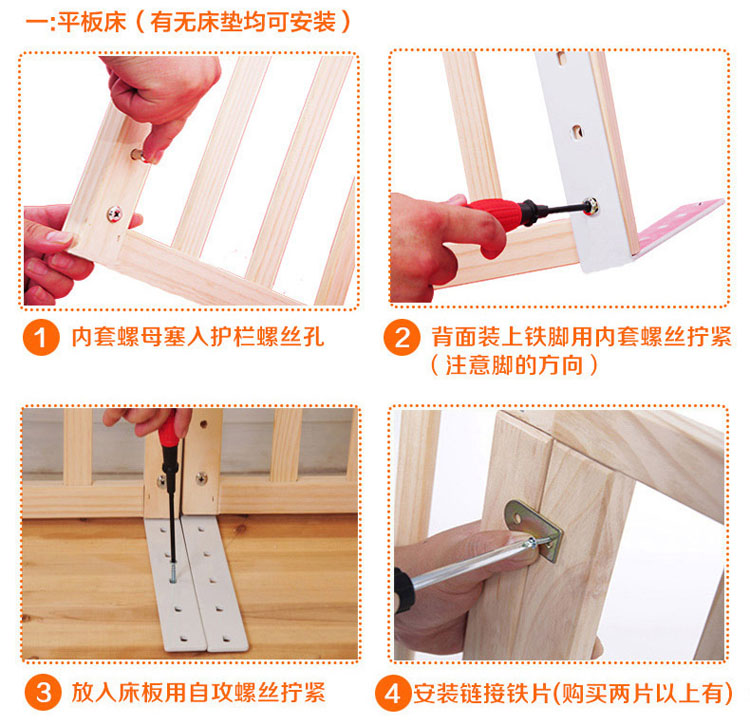 一:平板床（有无床垫均可安装）

1 内套螺母塞入护栏螺丝孔

2 背面装上铁脚用内套螺丝拧紧（注意脚的方向）

3 放入床板用自攻螺丝拧紧

4 安装链接铁片(购买两片以上有)