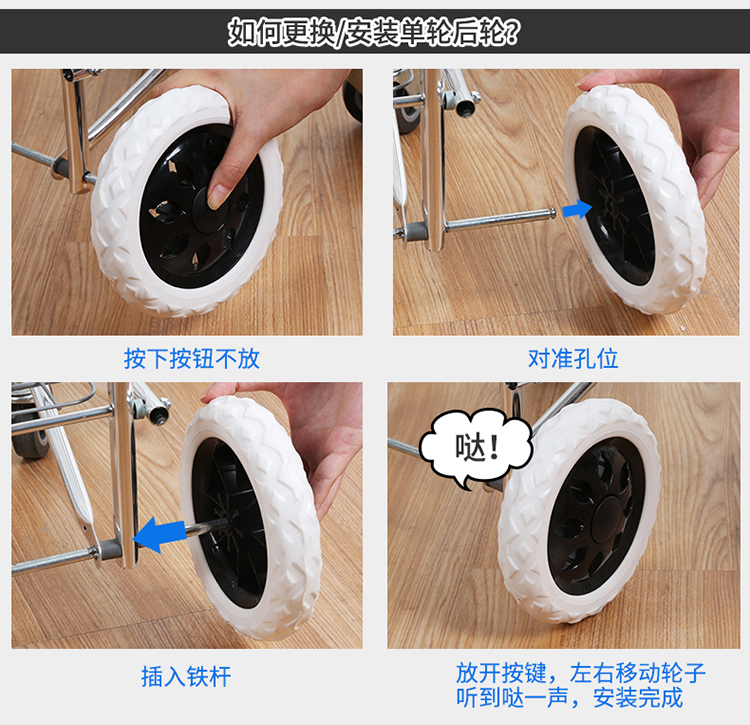 如何更换/安装单轮后轮?

按下按钮不放

对准孔位

插入铁杆

哒!

放开按键，左右移动轮子
听到哒一声，安装完成