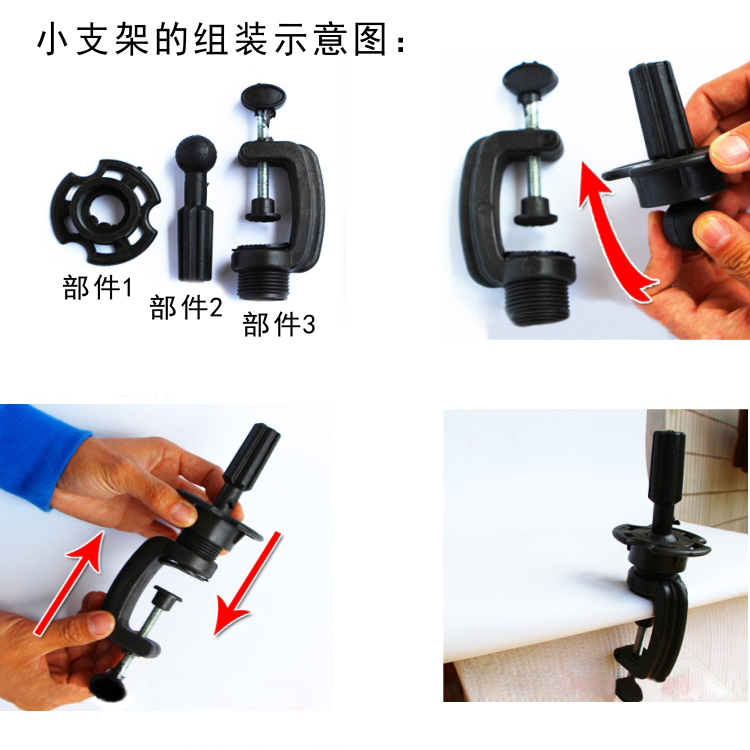 小支架的组装示意图：

部件1

部件2

部件3