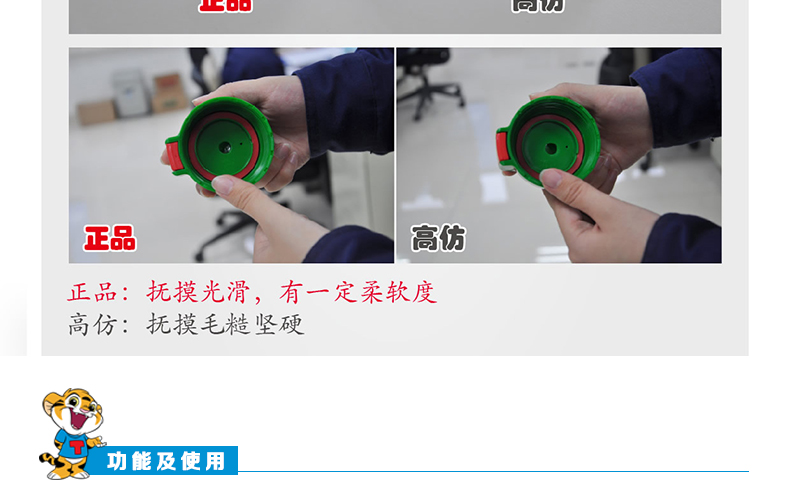 正品　高仿

正品

高仿

正品：抚摸光滑，有一定柔软度
高仿：抚摸毛糙坚硬

T

功能及使用