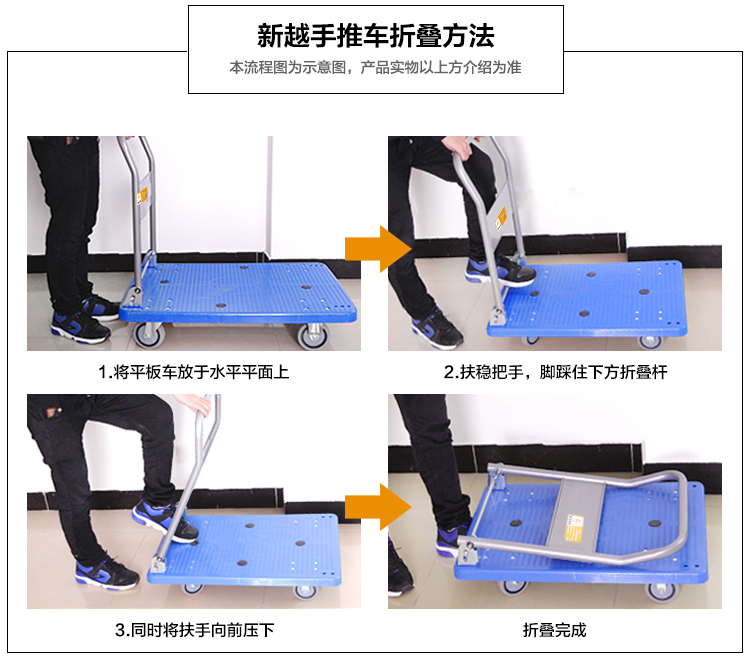 新越手推车折叠方法

本流程图为示意图，产品实物以上方介绍为准

1.将平板车放于水平平面上

2.扶稳把手，脚踩住下方折叠杆

3.同时将扶手向前压下

折叠完成