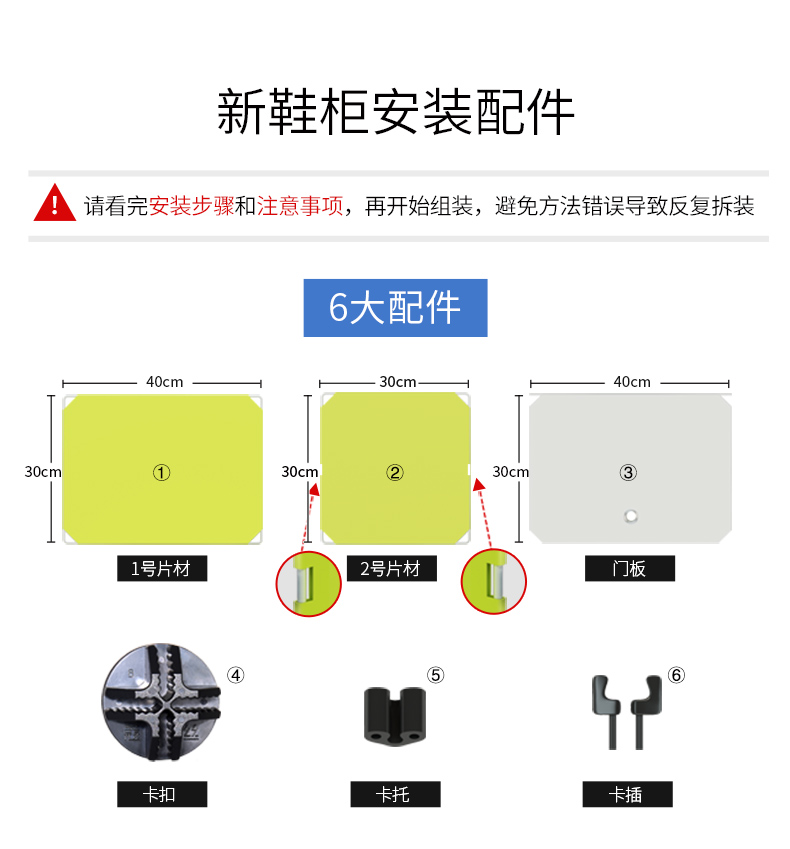 新鞋柜安装配件

请看完安装步骤和注意事项，再开始组装，避免方法错误导致反复拆装

6大配件

40cm
30cm
①
1号片材

30cm
30cm
②
2号片材

40cm
30cm
③
门板

④
卡扣

⑤
卡托

⑥
卡插