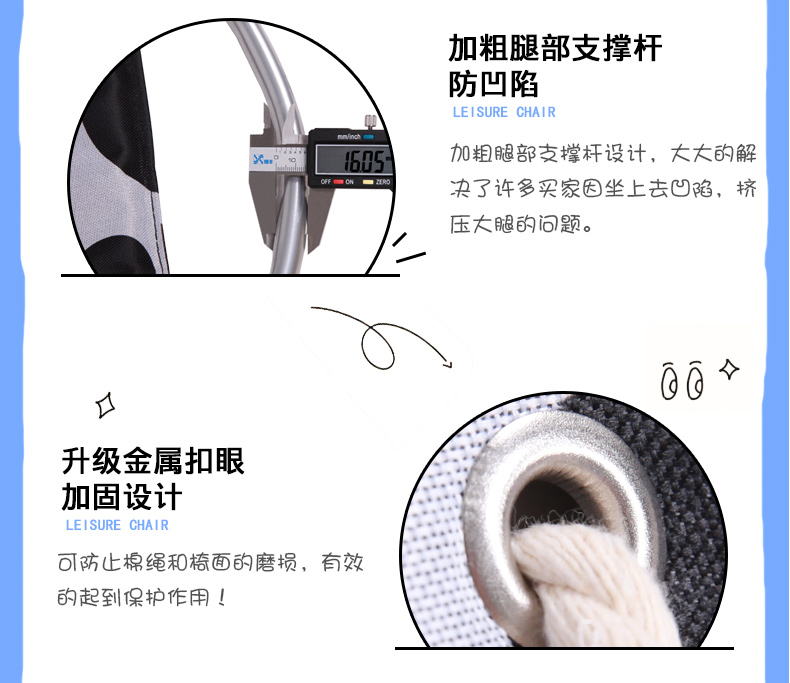 加粗腿部支撑杆
防凹陷
LEISURE CHAIR

加粗腿部支撑杆设计，大大的解决了许多买家因坐上去凹陷，挤压大腿的问题。

mm/inch
16.05
OFF ON ZERO

升级金属扣眼
加固设计
LEISURE CHAIR

可防止棉绳和椅面的磨损，有效的起到保护作用！