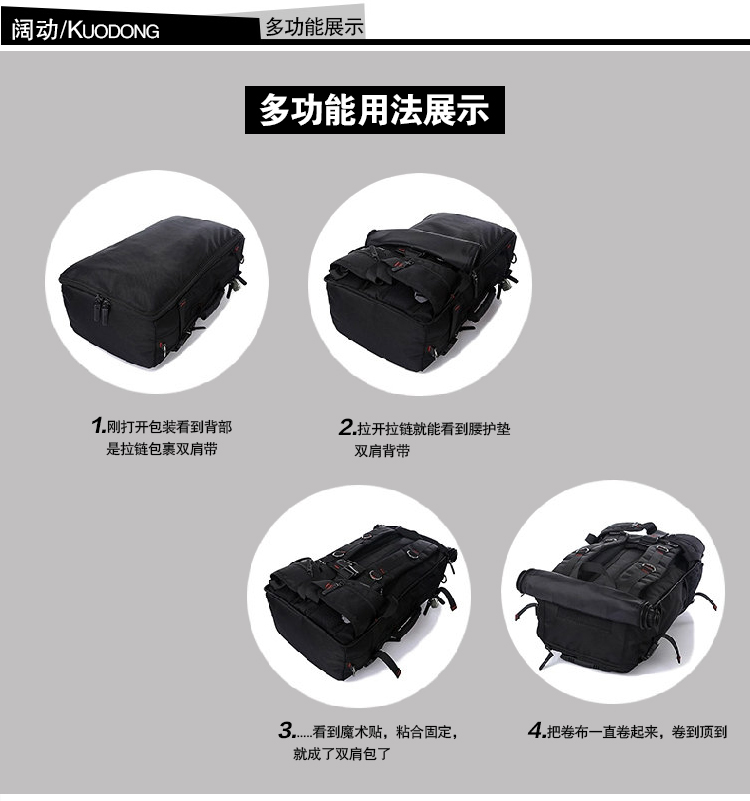 阔动/KUODONG 多功能展示

多功能用法展示

1.刚打开包装看到背部是拉链包裹双肩带

2.拉开拉链就能看到腰护垫双肩背带

3......看到魔术贴，粘合固定，就成了双肩包了

4.把卷布一直卷起来，卷到顶到