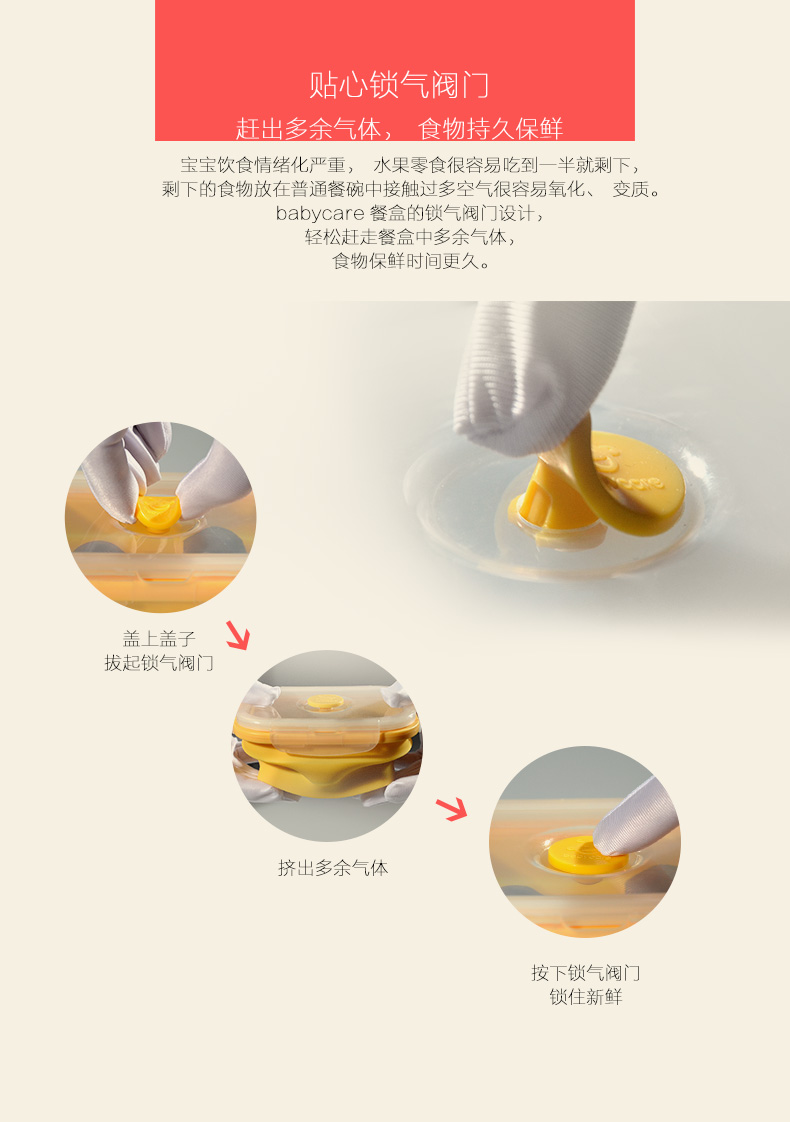 贴心锁气阀门
赶出多余气体， 食物持久保鲜

宝宝饮食情绪化严重， 水果零食很容易吃到一半就剩下，
剩下的食物放在普通餐碗中接触过多空气很容易氧化、 变质。
babycare 餐盒的锁气阀门设计，
轻松赶走餐盒中多余气体，
食物保鲜时间更久。

盖上盖子
拔起锁气阀门

挤出多余气体

按下锁气阀门
锁住新鲜