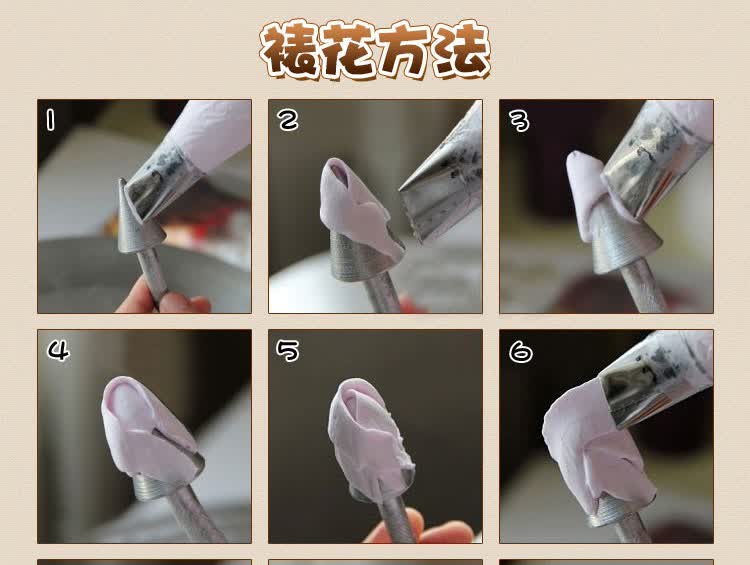 裱花方法

1

2

3

4

5

6