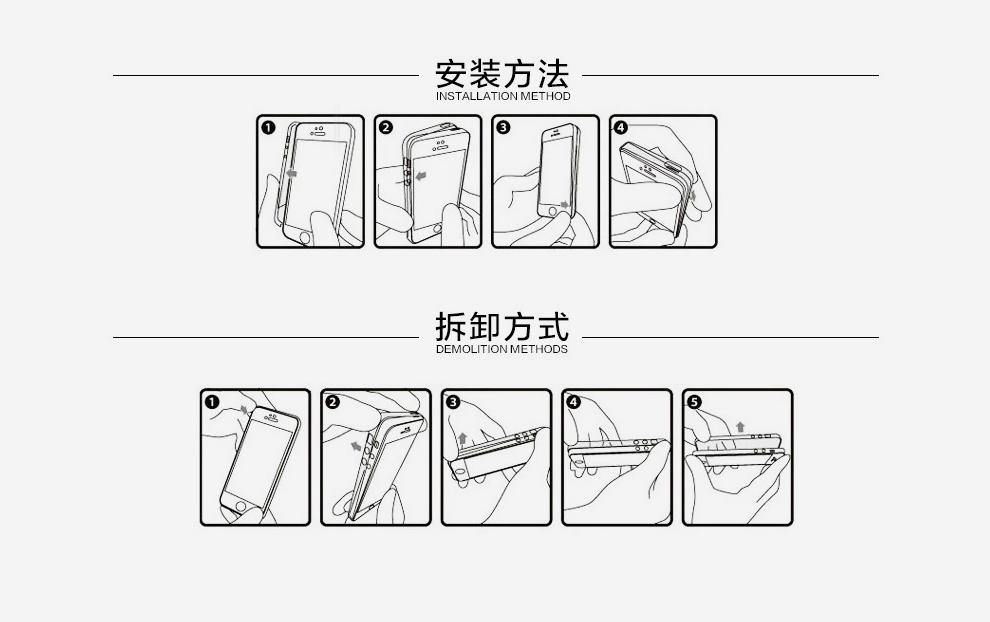 安装方法
INSTALLATION METHOD

1 2 3 4

拆卸方式
DEMOLITION METHODS

1 2 3 4 5