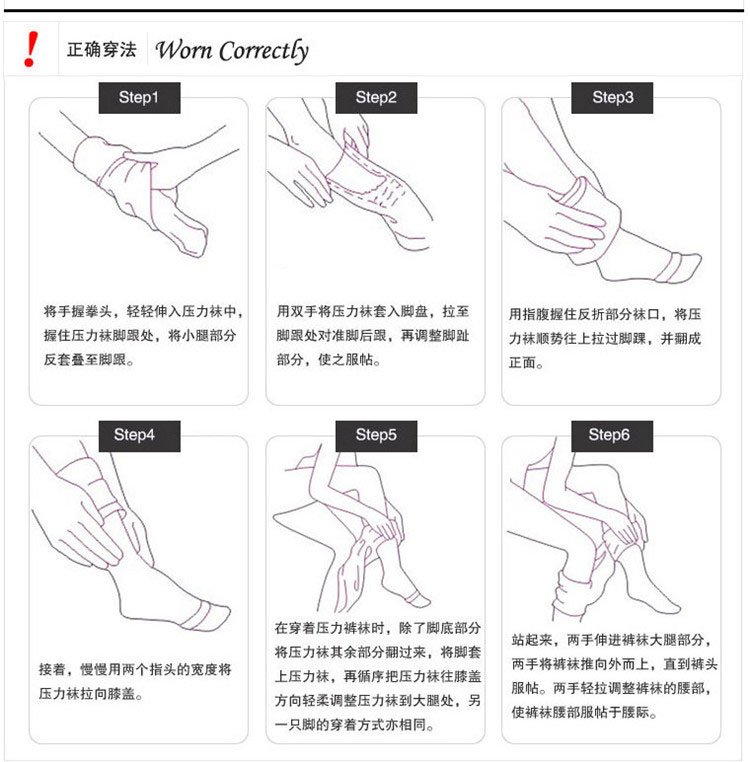 !
正确穿法 Worn Correctly

Step1

将手握拳头，轻轻伸入压力袜中，握住压力袜脚跟处，将小腿部分反套叠至脚跟。

Step2

用双手将压力袜套入脚盘，拉至脚跟处对准脚后跟，再调整脚趾部分，使之服帖。

Step3

用指腹握住反折部分袜口，将压力袜顺势往上拉过脚踝，并翻成正面。

Step4

接着，慢慢用两个指头的宽度将压力袜拉向膝盖。

Step5

在穿着压力裤袜时，除了脚底部分将压力袜其余部分翻过来，将脚套上压力袜，再循序把压力袜往膝盖方向轻柔调整压力袜到大腿处，另一只脚的穿着方式亦相同。

Step6

站起来，两手伸进裤袜大腿部分，两手将裤袜推向外而上，直到裤头服帖。两手轻拉调整裤袜的腰部，使裤袜腰部服帖于腰际。