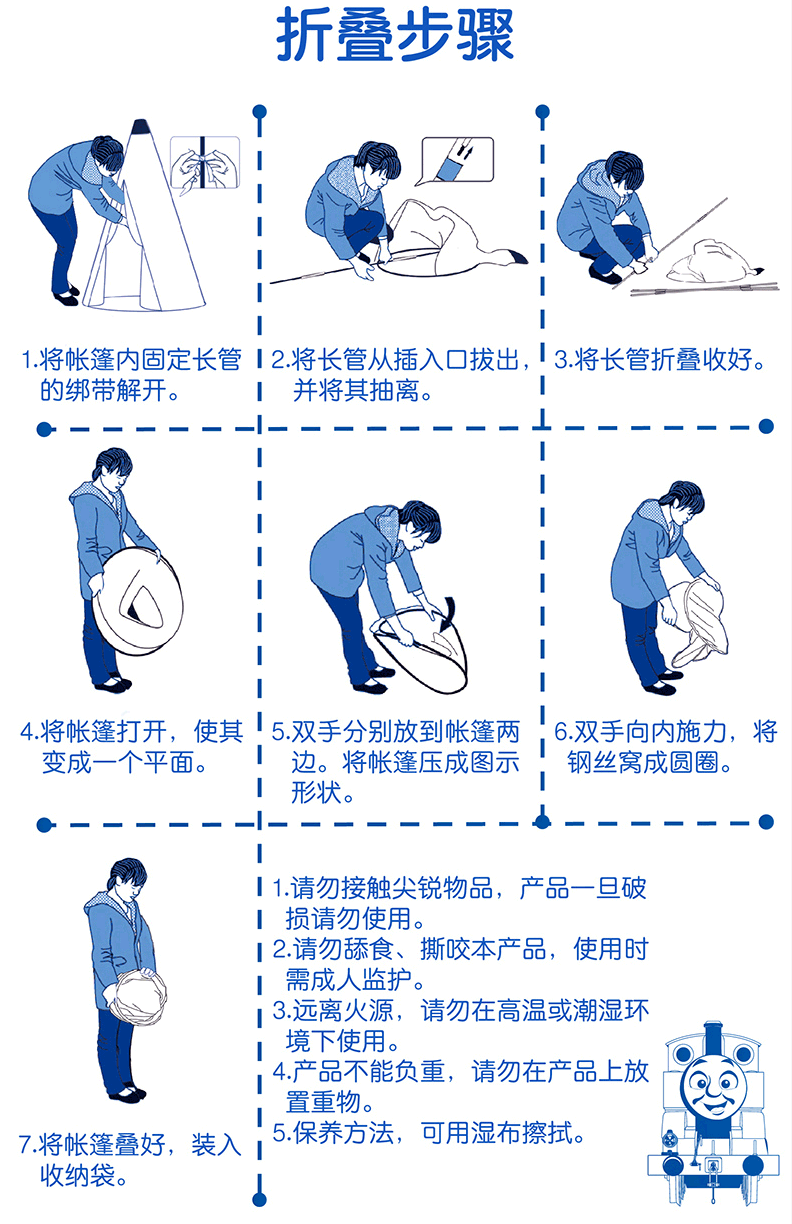 折叠步骤

1.将帐篷内固定长管的绑带解开。

2.将长管从插入口拔出，并将其抽离。

3.将长管折叠收好。

4.将帐篷打开，使其变成一个平面。

5.双手分别放到帐篷两边。将帐篷压成图示形状。

6.双手向内施力，将钢丝窝成圆圈。

7.将帐篷叠好，装入收纳袋。

1.请勿接触尖锐物品，产品一旦破损请勿使用。
2.请勿舔食、撕咬本产品，使用时需成人监护。
3.远离火源，请勿在高温或潮湿环境下使用。
4.产品不能负重，请勿在产品上放置重物。
5.保养方法，可用湿布擦拭。