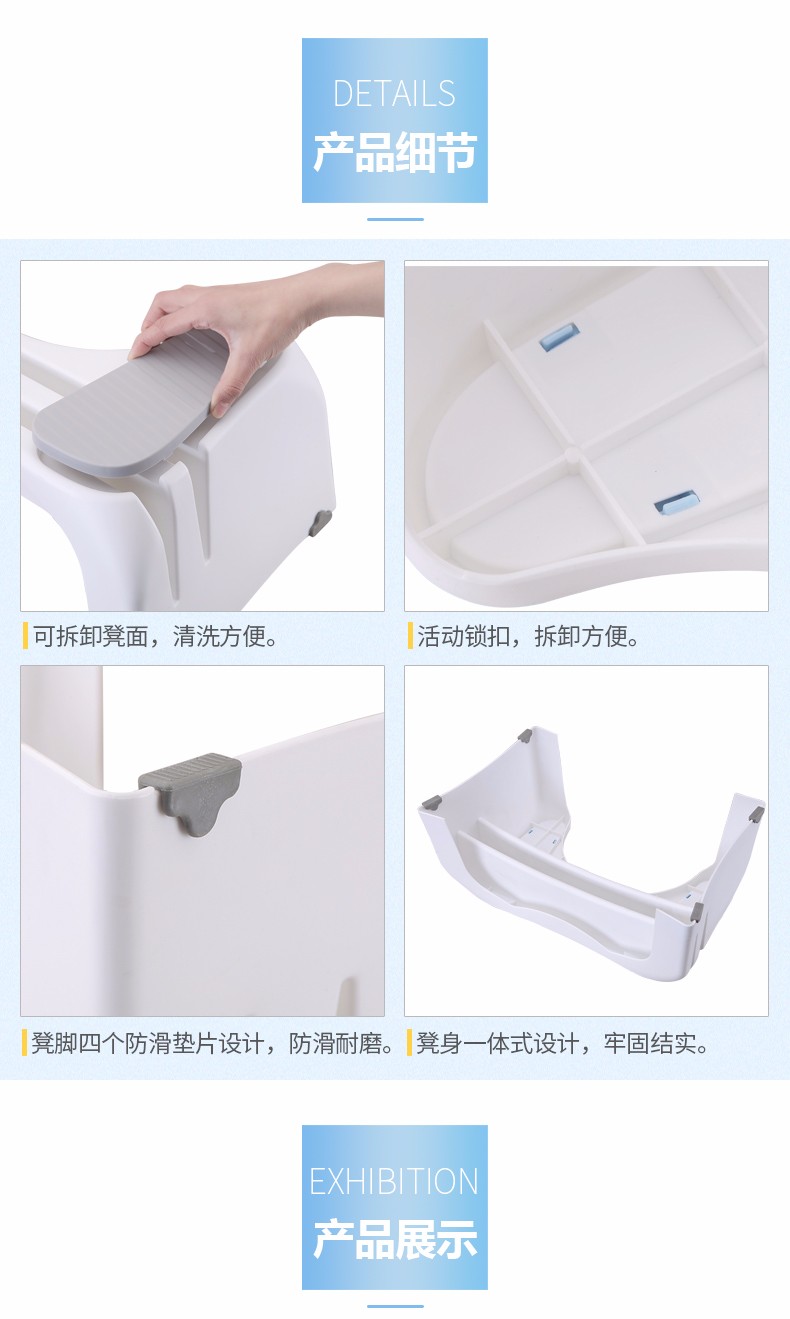 DETAILS
产品细节

可拆卸凳面，清洗方便。

活动锁扣，拆卸方便。

凳脚四个防滑垫片设计，防滑耐磨。

凳身一体式设计，牢固结实。

EXHIBITION
产品展示